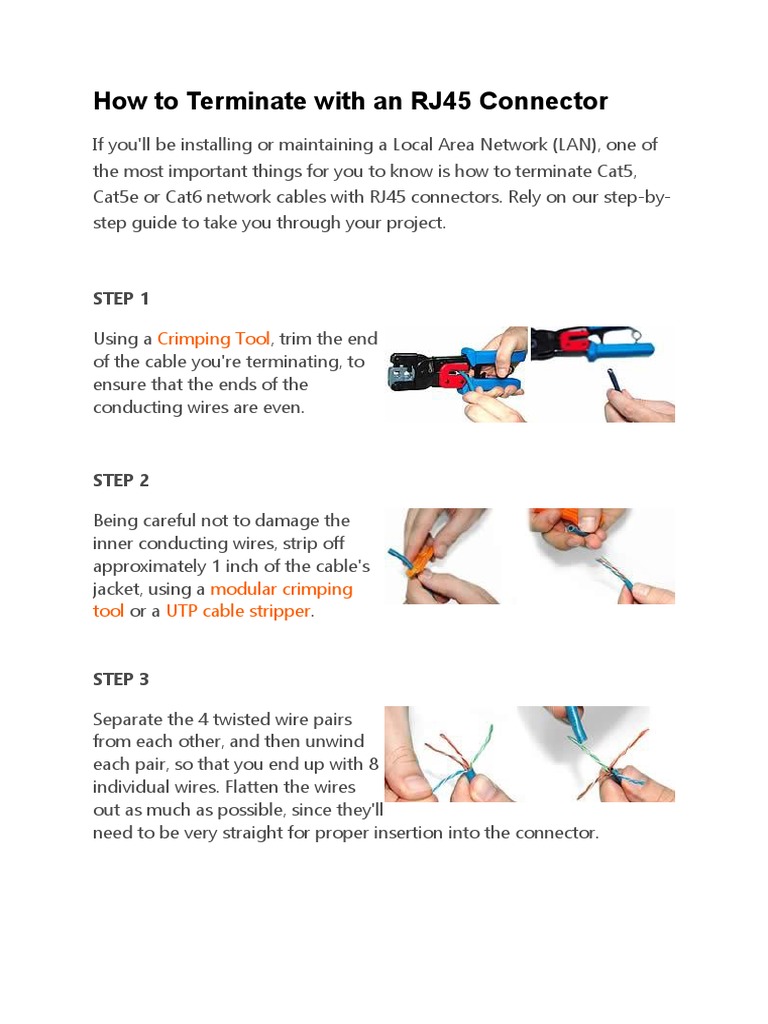 How to Terminate with an RJ45 Connector

If you'll be installing or maintaining a Local Area Network (LAN), one of the most important things for you to know is how to terminate Cat5, Cat5e or Cat6 network cables with RJ45 connectors. Rely on our step-by-step guide to take you through your project.

STEP 1

Using a Crimping Tool, trim the end of the cable you're terminating, to ensure that the ends of the conducting wires are even.

STEP 2

Being careful not to damage the inner conducting wires, strip off approximately 1 inch of the cable's jacket, using a modular crimping tool or a UTP cable stripper.

STEP 3

Separate the 4 twisted wire pairs from each other, and then unwind each pair, so that you end up with 8 individual wires. Flatten the wires out as much as possible, since they'll need to be very straight for proper insertion into the connector.