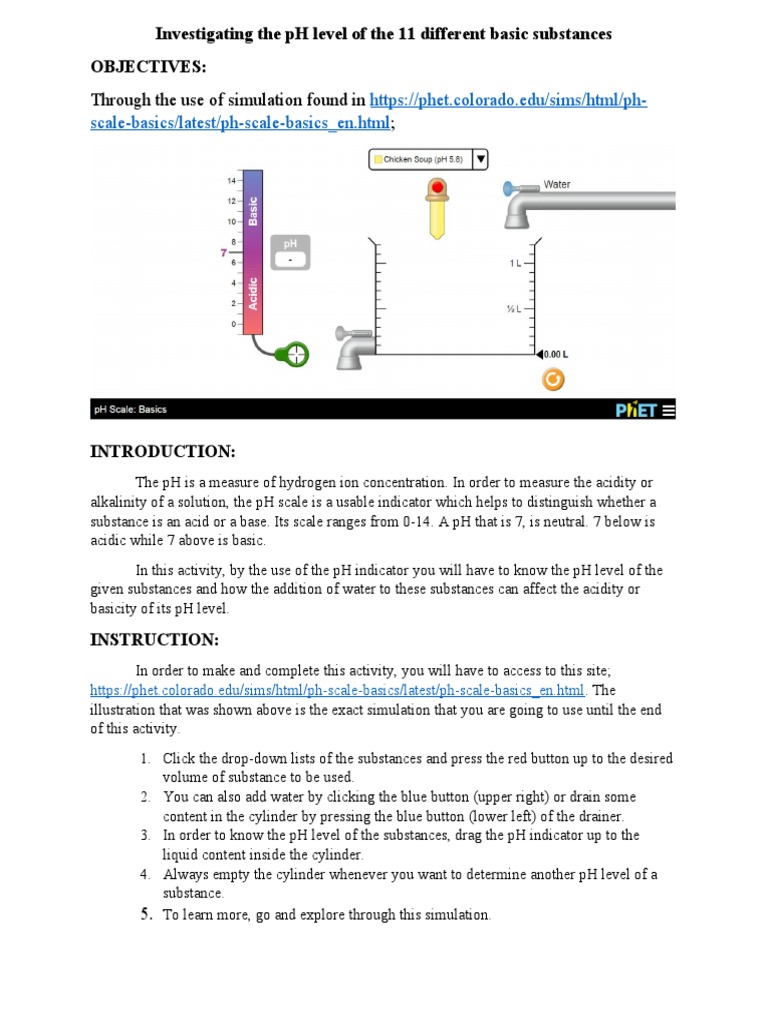 Investigating the pH level of the 11 different basic substances

OBJECTIVES:

Through the use of simulation found in https://phet.colorado.edu/sims/html/ph-scale-basics/latest/ph-scale-basics_en.html;

Chicken Soup (pH 5.8)

Water

14
12
10
8
7
6
4
2
0

Basic

Acidic

pH
-

1 L

½ L

0.00 L

pH Scale: Basics

PhET

INTRODUCTION:

The pH is a measure of hydrogen ion concentration. In order to measure the acidity or alkalinity of a solution, the pH scale is a usable indicator which helps to distinguish whether a substance is an acid or a base. Its scale ranges from 0-14. A pH that is 7, is neutral. 7 below is acidic while 7 above is basic.

In this activity, by the use of the pH indicator you will have to know the pH level of the given substances and how the addition of water to these substances can affect the acidity or basicity of its pH level.

INSTRUCTION:

In order to make and complete this activity, you will have to access to this site; https://phet.colorado.edu/sims/html/ph-scale-basics/latest/ph-scale-basics_en.html. The illustration that was shown above is the exact simulation that you are going to use until the end of this activity.

1. Click the drop-down lists of the substances and press the red button up to the desired volume of substance to be used.
2. You can also add water by clicking the blue button (upper right) or drain some content in the cylinder by pressing the blue button (lower left) of the drainer.
3. In order to know the pH level of the substances, drag the pH indicator up to the liquid content inside the cylinder.
4. Always empty the cylinder whenever you want to determine another pH level of a substance.
5. To learn more, go and explore through this simulation.