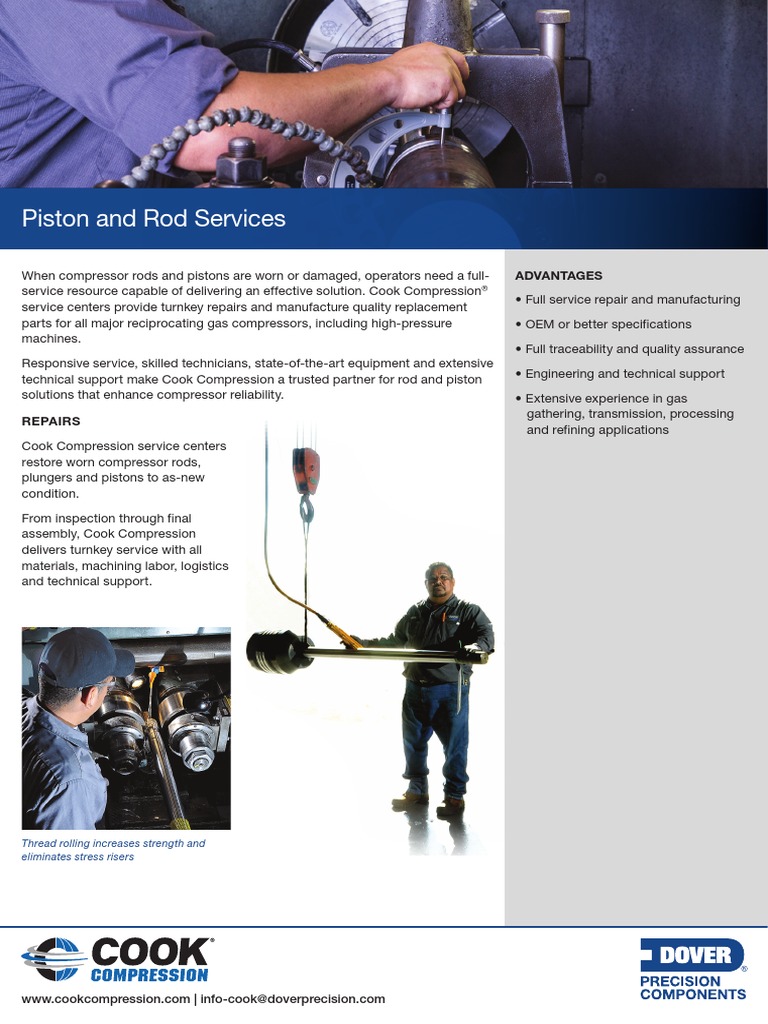 Piston and Rod Services

When compressor rods and pistons are worn or damaged, operators need a full-service resource capable of delivering an effective solution. Cook Compression® service centers provide turnkey repairs and manufacture quality replacement parts for all major reciprocating gas compressors, including high-pressure machines.

Responsive service, skilled technicians, state-of-the-art equipment and extensive technical support make Cook Compression a trusted partner for rod and piston solutions that enhance compressor reliability.

REPAIRS

Cook Compression service centers restore worn compressor rods, plungers and pistons to as-new condition.

From inspection through final assembly, Cook Compression delivers turnkey service with all materials, machining labor, logistics and technical support.

Thread rolling increases strength and eliminates stress risers

ADVANTAGES

• Full service repair and manufacturing

• OEM or better specifications

• Full traceability and quality assurance

• Engineering and technical support

• Extensive experience in gas gathering, transmission, processing and refining applications

COOK® COMPRESSION

www.cookcompression.com | info-cook@doverprecision.com

DOVER® PRECISION COMPONENTS