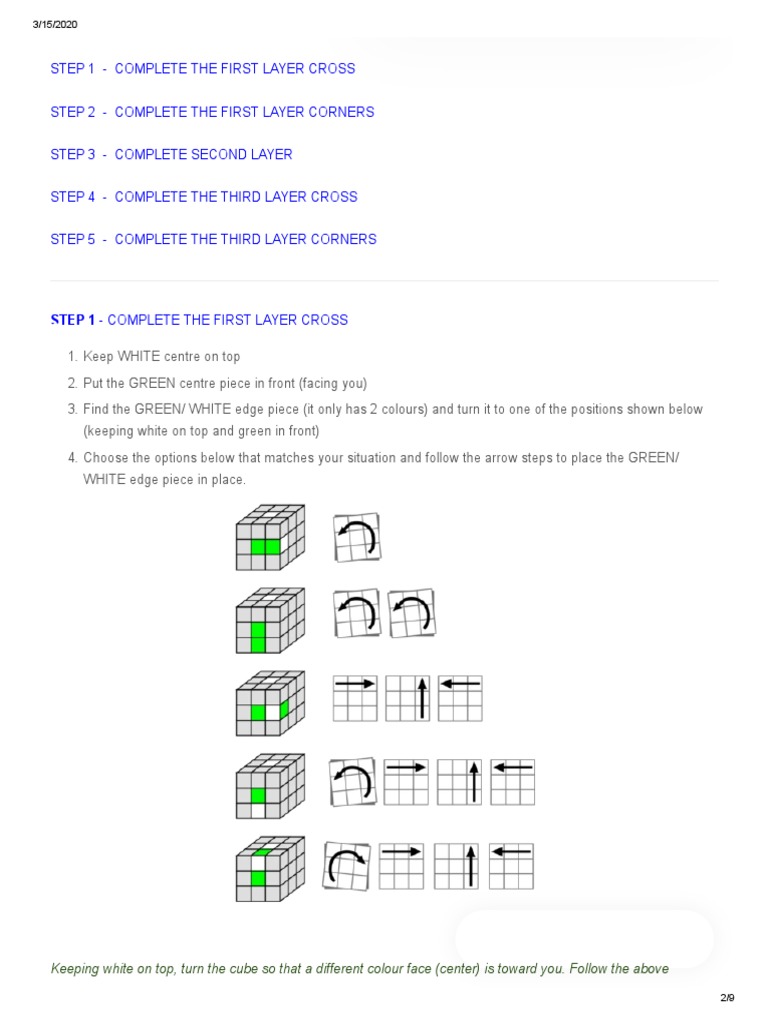 3/15/2020

STEP 1 - COMPLETE THE FIRST LAYER CROSS

STEP 2 - COMPLETE THE FIRST LAYER CORNERS

STEP 3 - COMPLETE SECOND LAYER

STEP 4 - COMPLETE THE THIRD LAYER CROSS

STEP 5 - COMPLETE THE THIRD LAYER CORNERS

STEP 1 - COMPLETE THE FIRST LAYER CROSS

1. Keep WHITE centre on top
2. Put the GREEN centre piece in front (facing you)
3. Find the GREEN/ WHITE edge piece (it only has 2 colours) and turn it to one of the positions shown below (keeping white on top and green in front)
4. Choose the options below that matches your situation and follow the arrow steps to place the GREEN/ WHITE edge piece in place.

Keeping white on top, turn the cube so that a different colour face (center) is toward you. Follow the above

2/9