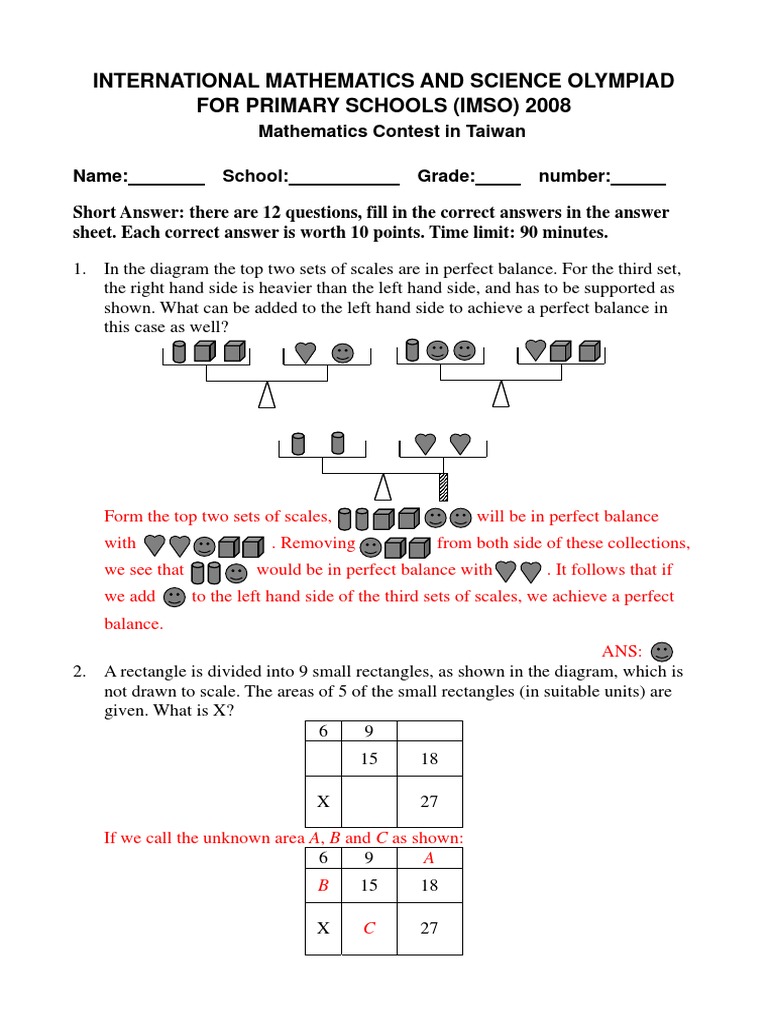 INTERNATIONAL MATHEMATICS AND SCIENCE OLYMPIAD FOR PRIMARY SCHOOLS (IMSO) 2008

Mathematics Contest in Taiwan

Name:________ School:___________ Grade:_____ number:______

Short Answer: there are 12 questions, fill in the correct answers in the answer sheet. Each correct answer is worth 10 points. Time limit: 90 minutes.

1. In the diagram the top two sets of scales are in perfect balance. For the third set, the right hand side is heavier than the left hand side, and has to be supported as shown. What can be added to the left hand side to achieve a perfect balance in this case as well?

Form the top two sets of scales, will be in perfect balance with . Removing from both side of these collections, we see that would be in perfect balance with . It follows that if we add to the left hand side of the third sets of scales, we achieve a perfect balance.

ANS:

2. A rectangle is divided into 9 small rectangles, as shown in the diagram, which is not drawn to scale. The areas of 5 of the small rectangles (in suitable units) are given. What is X?

| 6 | 9 | |
|---|---|---|
| | 15 | 18 |
| X | | 27 |

If we call the unknown area $A$, $B$ and $C$ as shown:

| 6 | 9 | $A$ |
|---|---|---|
| $B$ | 15 | 18 |
| X | $C$ | 27 |