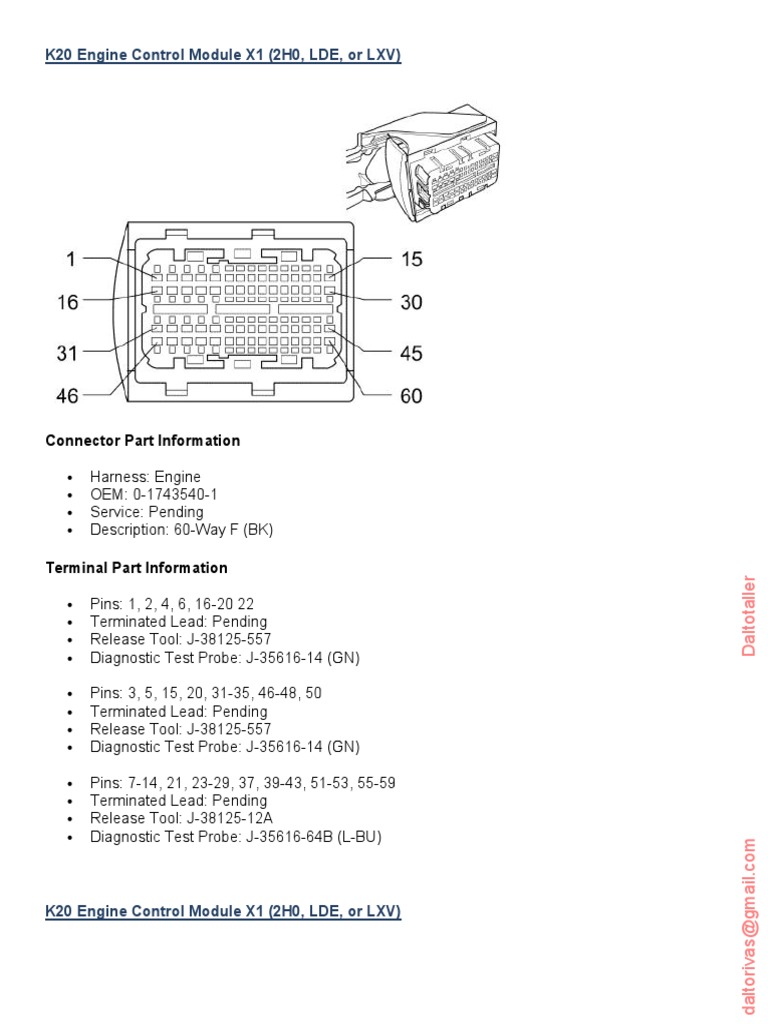 K20 Engine Control Module X1 (2H0, LDE, or LXV)

1
15
16
30
31
45
46
60

Connector Part Information

- Harness: Engine
- OEM: 0-1743540-1
- Service: Pending
- Description: 60-Way F (BK)

Terminal Part Information

- Pins: 1, 2, 4, 6, 16-20 22
- Terminated Lead: Pending
- Release Tool: J-38125-557
- Diagnostic Test Probe: J-35616-14 (GN)

- Pins: 3, 5, 15, 20, 31-35, 46-48, 50
- Terminated Lead: Pending
- Release Tool: J-38125-557
- Diagnostic Test Probe: J-35616-14 (GN)

- Pins: 7-14, 21, 23-29, 37, 39-43, 51-53, 55-59
- Terminated Lead: Pending
- Release Tool: J-38125-12A
- Diagnostic Test Probe: J-35616-64B (L-BU)

K20 Engine Control Module X1 (2H0, LDE, or LXV)

Daltotaller

daltorivas@gmail.com