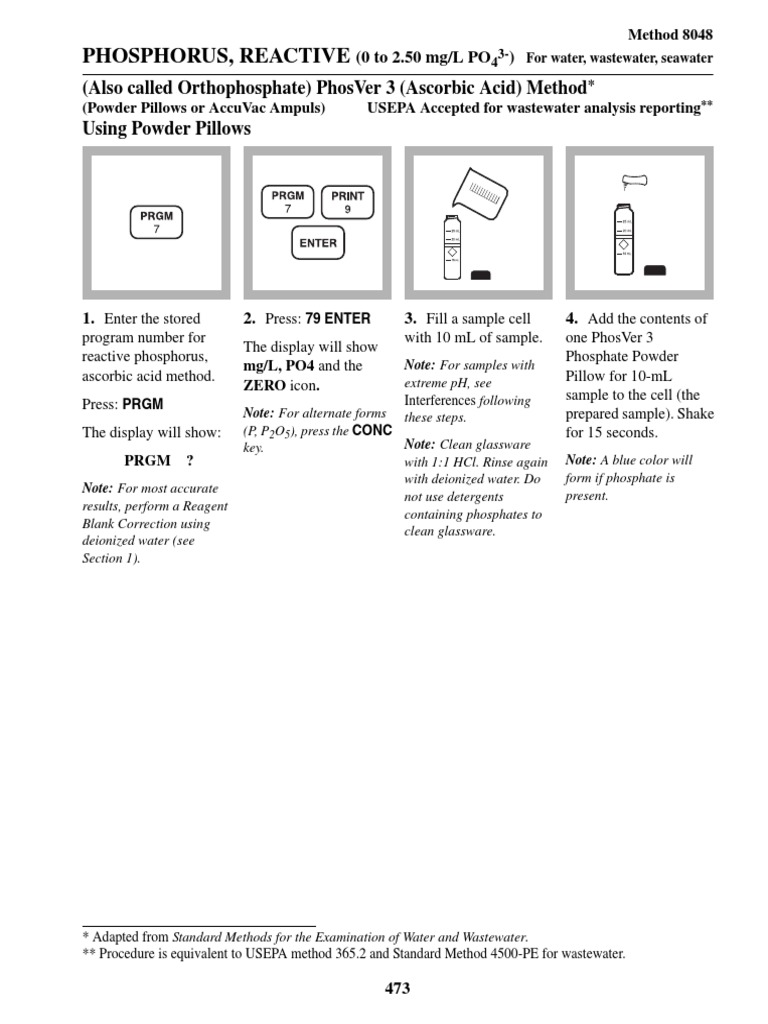 Method 8048

PHOSPHORUS, REACTIVE (0 to 2.50 mg/L $PO_4^{3-}$) For water, wastewater, seawater

(Also called Orthophosphate) PhosVer 3 (Ascorbic Acid) Method*

(Powder Pillows or AccuVac Ampuls) USEPA Accepted for wastewater analysis reporting**

Using Powder Pillows

PRGM
7

PRGM
7

PRINT
9

ENTER

1. Enter the stored program number for reactive phosphorus, ascorbic acid method.

Press: PRGM

The display will show:

PRGM ?

Note: For most accurate results, perform a Reagent Blank Correction using deionized water (see Section 1).

2. Press: 79 ENTER

The display will show mg/L, PO4 and the ZERO icon.

Note: For alternate forms (P, $P_2O_5$), press the CONC key.

3. Fill a sample cell with 10 mL of sample.

Note: For samples with extreme pH, see Interferences following these steps.

Note: Clean glassware with 1:1 HCl. Rinse again with deionized water. Do not use detergents containing phosphates to clean glassware.

4. Add the contents of one PhosVer 3 Phosphate Powder Pillow for 10-mL sample to the cell (the prepared sample). Shake for 15 seconds.

Note: A blue color will form if phosphate is present.

* Adapted from Standard Methods for the Examination of Water and Wastewater.
** Procedure is equivalent to USEPA method 365.2 and Standard Method 4500-PE for wastewater.

473