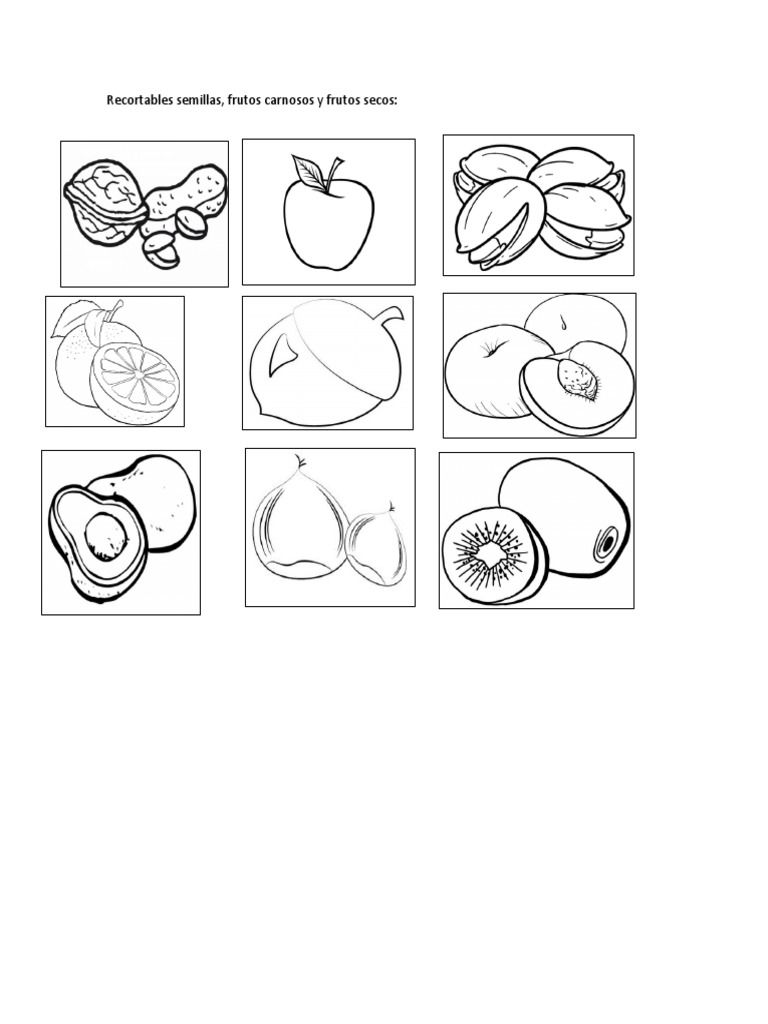 Recortables semillas, frutos carnosos y frutos secos: