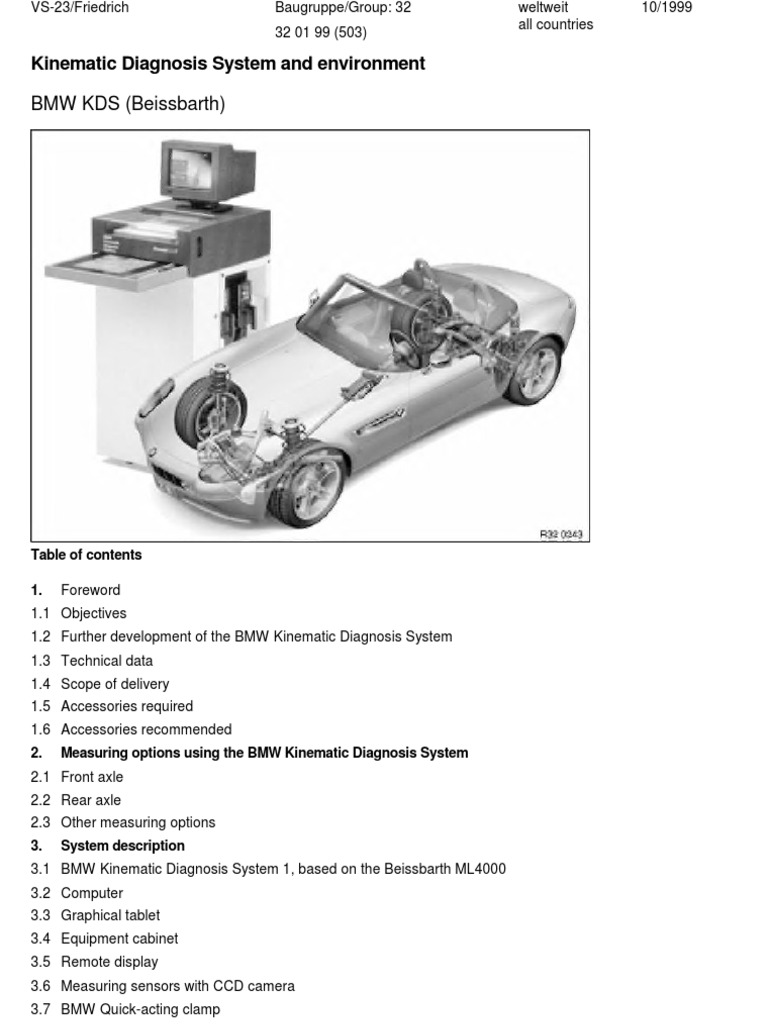 VS-23/Friedrich

Baugruppe/Group: 32
32 01 99 (503)

weltweit
all countries

10/1999

Kinematic Diagnosis System and environment

BMW KDS (Beissbarth)

R32 0343

Table of contents

1. Foreword
1.1 Objectives
1.2 Further development of the BMW Kinematic Diagnosis System
1.3 Technical data
1.4 Scope of delivery
1.5 Accessories required
1.6 Accessories recommended
2. Measuring options using the BMW Kinematic Diagnosis System
2.1 Front axle
2.2 Rear axle
2.3 Other measuring options
3. System description
3.1 BMW Kinematic Diagnosis System 1, based on the Beissbarth ML4000
3.2 Computer
3.3 Graphical tablet
3.4 Equipment cabinet
3.5 Remote display
3.6 Measuring sensors with CCD camera
3.7 BMW Quick-acting clamp