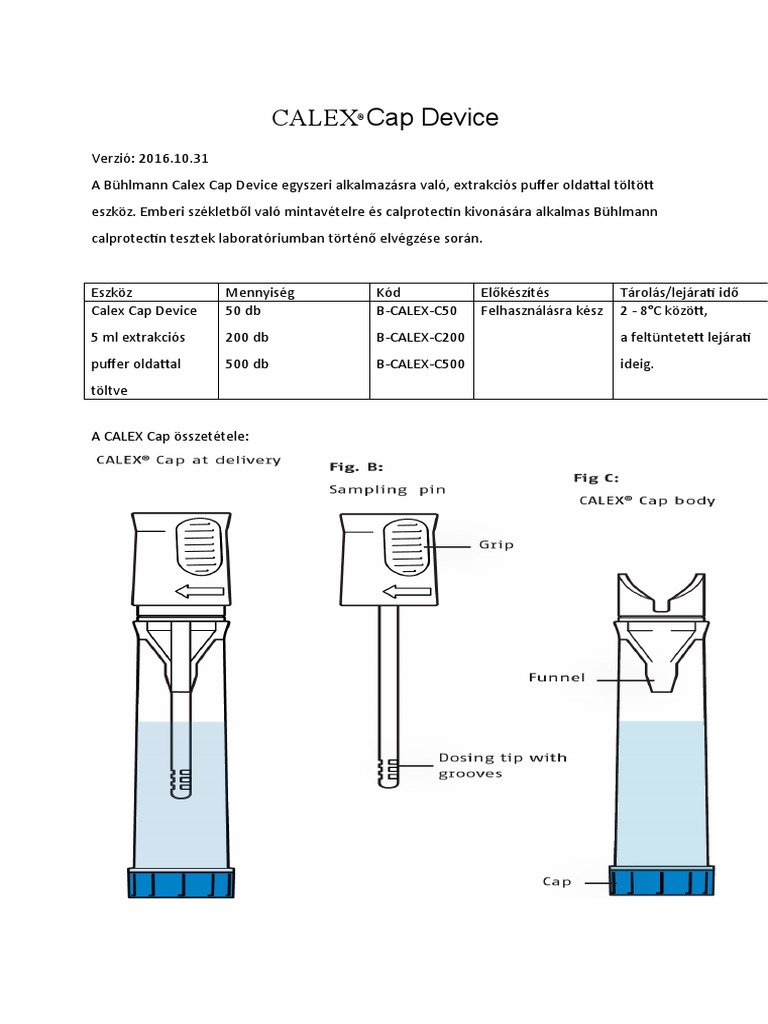 CALEX® Cap Device

Verzió: 2016.10.31

A Bühlmann Calex Cap Device egyszeri alkalmazásra való, extrakciós puffer oldattal töltött eszköz. Emberi székletből való mintavételre és calprotectin kivonására alkalmas Bühlmann calprotectin tesztek laboratóriumban történő elvégzése során.

| Eszköz | Mennyiség | Kód | Előkészítés | Tárolás/lejárati idő |
|---|---|---|---|---|
| Calex Cap Device 5 ml extrakciós puffer oldattal töltve | 50 db 200 db 500 db | B-CALEX-C50 B-CALEX-C200 B-CALEX-C500 | Felhasználásra kész | 2 - 8°C között, a feltüntetett lejárati ideig. |

A CALEX Cap összetétele:

CALEX® Cap at delivery

Fig. B:
Sampling pin

Grip

Dosing tip with grooves

Fig C:
CALEX® Cap body

Funnel

Cap