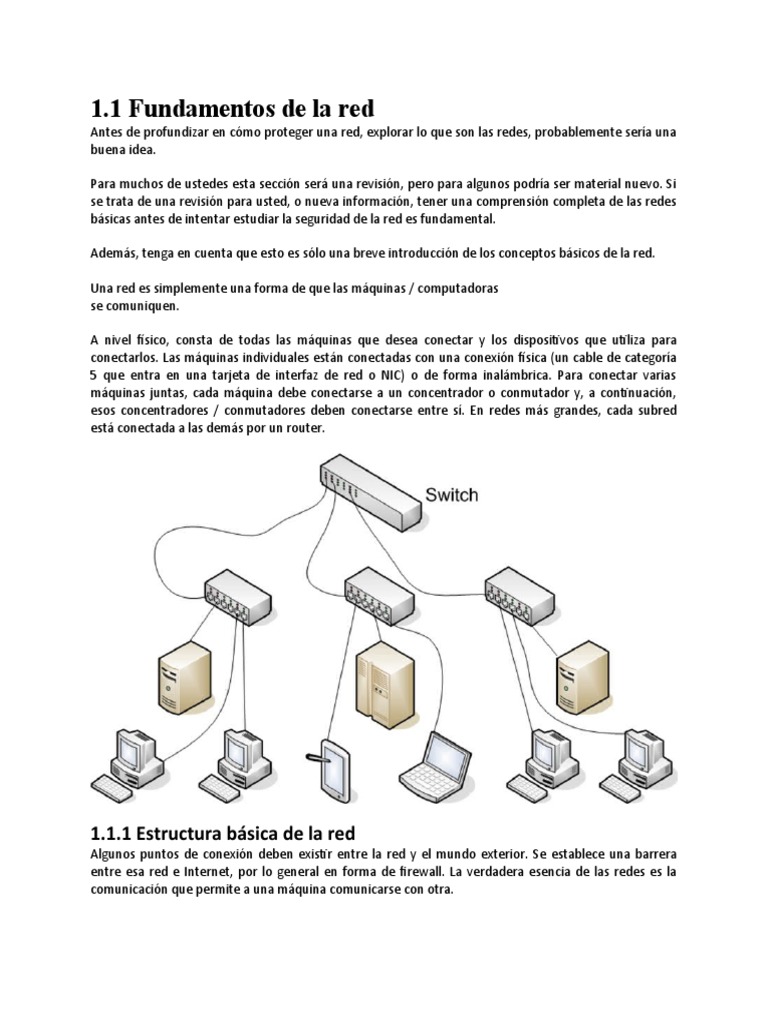 1.1 Fundamentos de la red

Antes de profundizar en cómo proteger una red, explorar lo que son las redes, probablemente sería una buena idea.

Para muchos de ustedes esta sección será una revisión, pero para algunos podría ser material nuevo. Si se trata de una revisión para usted, o nueva información, tener una comprensión completa de las redes básicas antes de intentar estudiar la seguridad de la red es fundamental.

Además, tenga en cuenta que esto es sólo una breve introducción de los conceptos básicos de la red.

Una red es simplemente una forma de que las máquinas / computadoras se comuniquen.

A nivel físico, consta de todas las máquinas que desea conectar y los dispositivos que utiliza para conectarlos. Las máquinas individuales están conectadas con una conexión física (un cable de categoría 5 que entra en una tarjeta de interfaz de red o NIC) o de forma inalámbrica. Para conectar varias máquinas juntas, cada máquina debe conectarse a un concentrador o conmutador y, a continuación, esos concentradores / conmutadores deben conectarse entre sí. En redes más grandes, cada subred está conectada a las demás por un router.

Switch

1.1.1 Estructura básica de la red

Algunos puntos de conexión deben existir entre la red y el mundo exterior. Se establece una barrera entre esa red e Internet, por lo general en forma de firewall. La verdadera esencia de las redes es la comunicación que permite a una máquina comunicarse con otra.