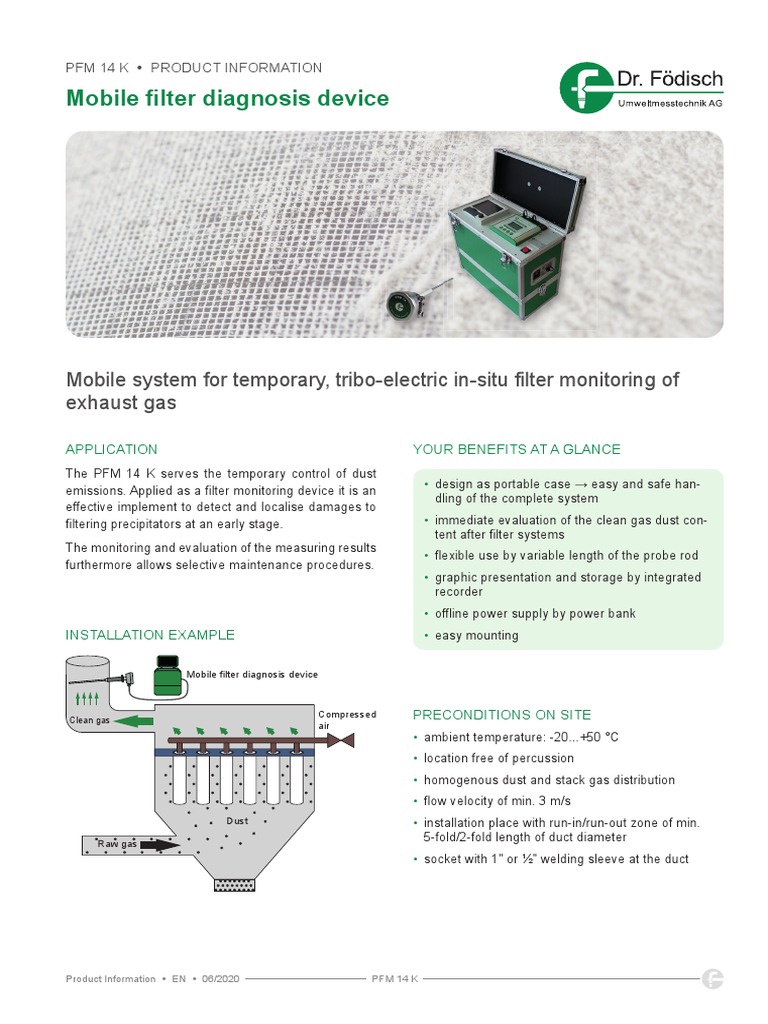 PFM 14 K • PRODUCT INFORMATION

Mobile filter diagnosis device

Dr. Födisch
Umweltmesstechnik AG

Mobile system for temporary, tribo-electric in-situ filter monitoring of exhaust gas

APPLICATION

The PFM 14 K serves the temporary control of dust emissions. Applied as a filter monitoring device it is an effective implement to detect and localise damages to filtering precipitators at an early stage.

The monitoring and evaluation of the measuring results furthermore allows selective maintenance procedures.

INSTALLATION EXAMPLE

Mobile filter diagnosis device

Clean gas

Compressed air

Dust

Raw gas

YOUR BENEFITS AT A GLANCE

• design as portable case → easy and safe handling of the complete system
• immediate evaluation of the clean gas dust content after filter systems
• flexible use by variable length of the probe rod
• graphic presentation and storage by integrated recorder
• offline power supply by power bank
• easy mounting

PRECONDITIONS ON SITE

• ambient temperature: -20...+50 °C
• location free of percussion
• homogenous dust and stack gas distribution
• flow velocity of min. 3 m/s
• installation place with run-in/run-out zone of min. 5-fold/2-fold length of duct diameter
• socket with 1" or ½" welding sleeve at the duct

Product Information • EN • 06/2020 PFM 14 K