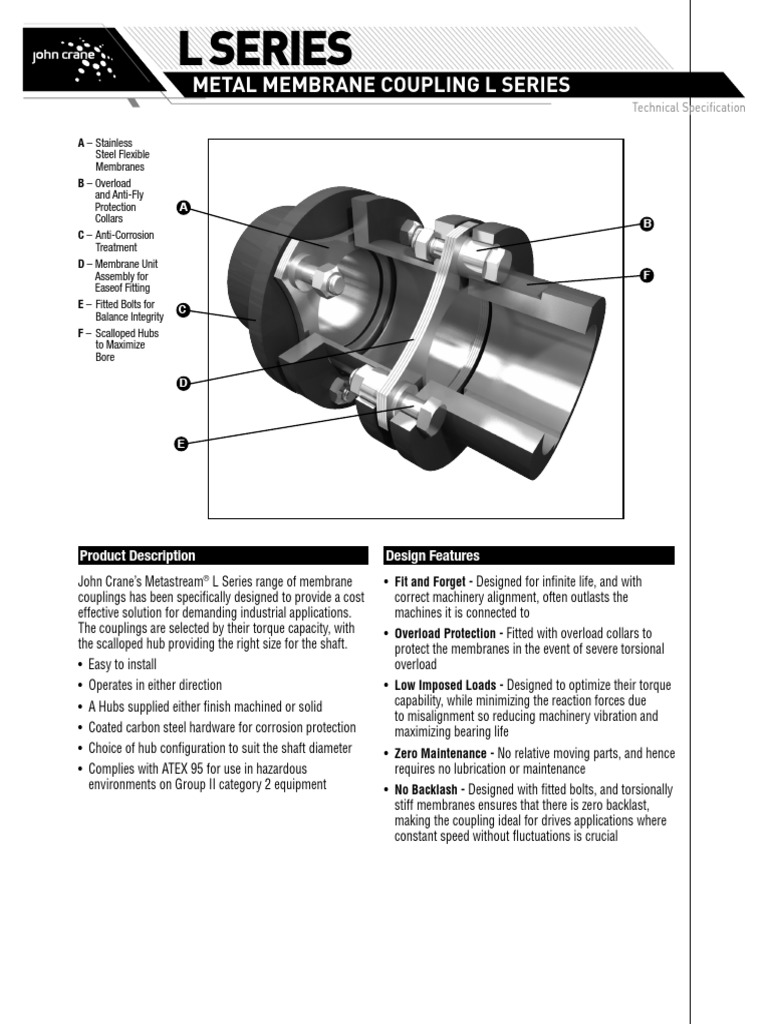 john crane

L SERIES

METAL MEMBRANE COUPLING L SERIES

Technical Specification

A – Stainless Steel Flexible Membranes
B – Overload and Anti-Fly Protection Collars
C – Anti-Corrosion Treatment
D – Membrane Unit Assembly for Easeof Fitting
E – Fitted Bolts for Balance Integrity
F – Scalloped Hubs to Maximize Bore

A
B
F
C
D
E

Product Description

John Crane's Metastream® L Series range of membrane couplings has been specifically designed to provide a cost effective solution for demanding industrial applications. The couplings are selected by their torque capacity, with the scalloped hub providing the right size for the shaft.

• Easy to install
• Operates in either direction
• A Hubs supplied either finish machined or solid
• Coated carbon steel hardware for corrosion protection
• Choice of hub configuration to suit the shaft diameter
• Complies with ATEX 95 for use in hazardous environments on Group II category 2 equipment

Design Features

• Fit and Forget - Designed for infinite life, and with correct machinery alignment, often outlasts the machines it is connected to
• Overload Protection - Fitted with overload collars to protect the membranes in the event of severe torsional overload
• Low Imposed Loads - Designed to optimize their torque capability, while minimizing the reaction forces due to misalignment so reducing machinery vibration and maximizing bearing life
• Zero Maintenance - No relative moving parts, and hence requires no lubrication or maintenance
• No Backlash - Designed with fitted bolts, and torsionally stiff membranes ensures that there is zero backlast, making the coupling ideal for drives applications where constant speed without fluctuations is crucial