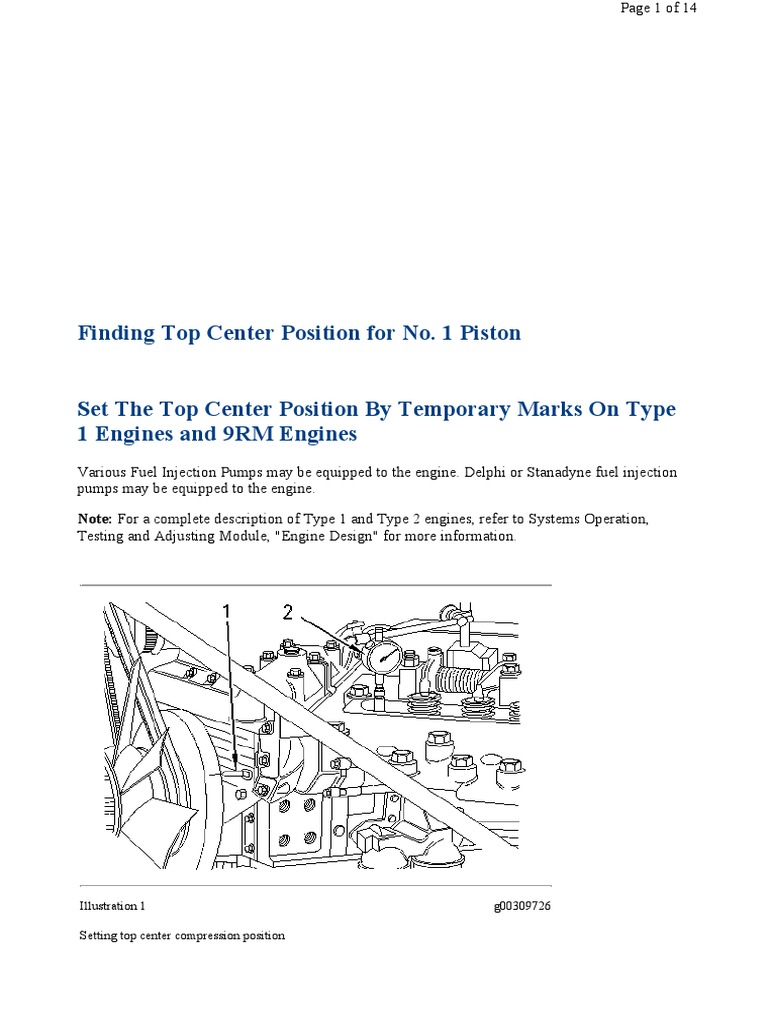 Page 1 of 14

Finding Top Center Position for No. 1 Piston

Set The Top Center Position By Temporary Marks On Type 1 Engines and 9RM Engines

Various Fuel Injection Pumps may be equipped to the engine. Delphi or Stanadyne fuel injection pumps may be equipped to the engine.

Note: For a complete description of Type 1 and Type 2 engines, refer to Systems Operation, Testing and Adjusting Module, "Engine Design" for more information.

1

2

Illustration 1

g00309726

Setting top center compression position