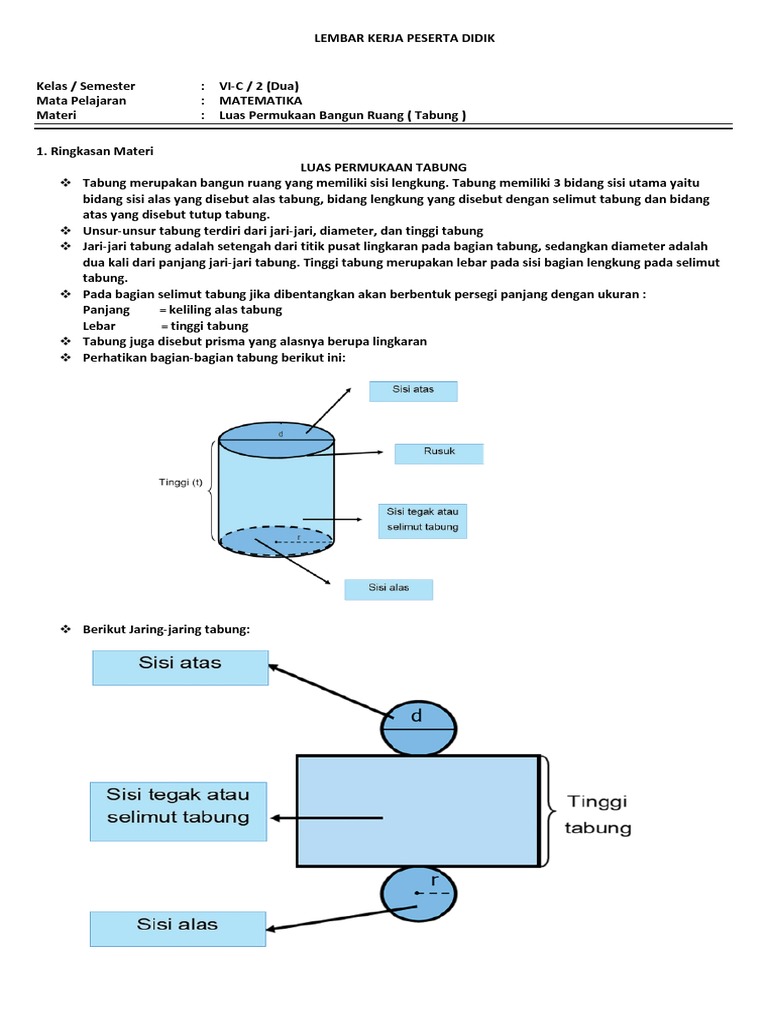 LEMBAR KERJA PESERTA DIDIK

Kelas / Semester : VI-C / 2 (Dua)
Mata Pelajaran : MATEMATIKA
Materi : Luas Permukaan Bangun Ruang ( Tabung )

1. Ringkasan Materi

LUAS PERMUKAAN TABUNG

❖ Tabung merupakan bangun ruang yang memiliki sisi lengkung. Tabung memiliki 3 bidang sisi utama yaitu bidang sisi alas yang disebut alas tabung, bidang lengkung yang disebut dengan selimut tabung dan bidang atas yang disebut tutup tabung.
❖ Unsur-unsur tabung terdiri dari jari-jari, diameter, dan tinggi tabung
❖ Jari-jari tabung adalah setengah dari titik pusat lingkaran pada bagian tabung, sedangkan diameter adalah dua kali dari panjang jari-jari tabung. Tinggi tabung merupakan lebar pada sisi bagian lengkung pada selimut tabung.
❖ Pada bagian selimut tabung jika dibentangkan akan berbentuk persegi panjang dengan ukuran :
Panjang = keliling alas tabung
Lebar = tinggi tabung
❖ Tabung juga disebut prisma yang alasnya berupa lingkaran
❖ Perhatikan bagian-bagian tabung berikut ini:

Sisi atas
d
Rusuk
Tinggi (t)
Sisi tegak atau selimut tabung
r
Sisi alas

❖ Berikut Jaring-jaring tabung:

Sisi atas
d
Sisi tegak atau selimut tabung
Tinggi tabung
r
Sisi alas