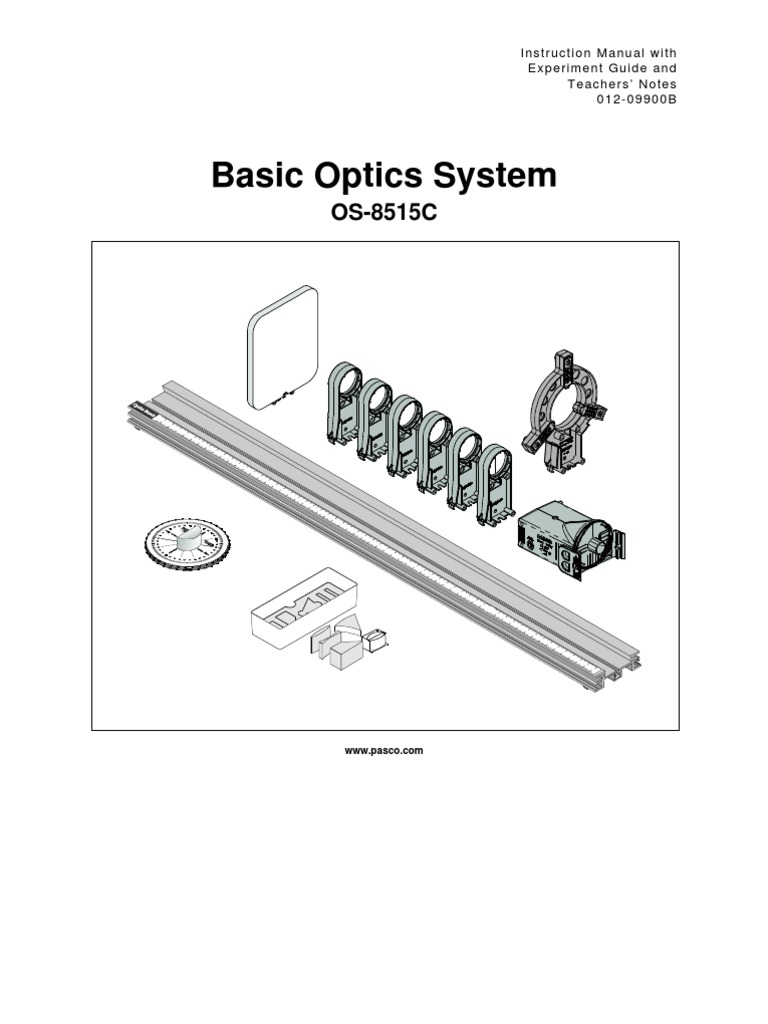 Instruction Manual with
Experiment Guide and
Teachers' Notes
012-09900B

Basic Optics System

OS-8515C

www.pasco.com