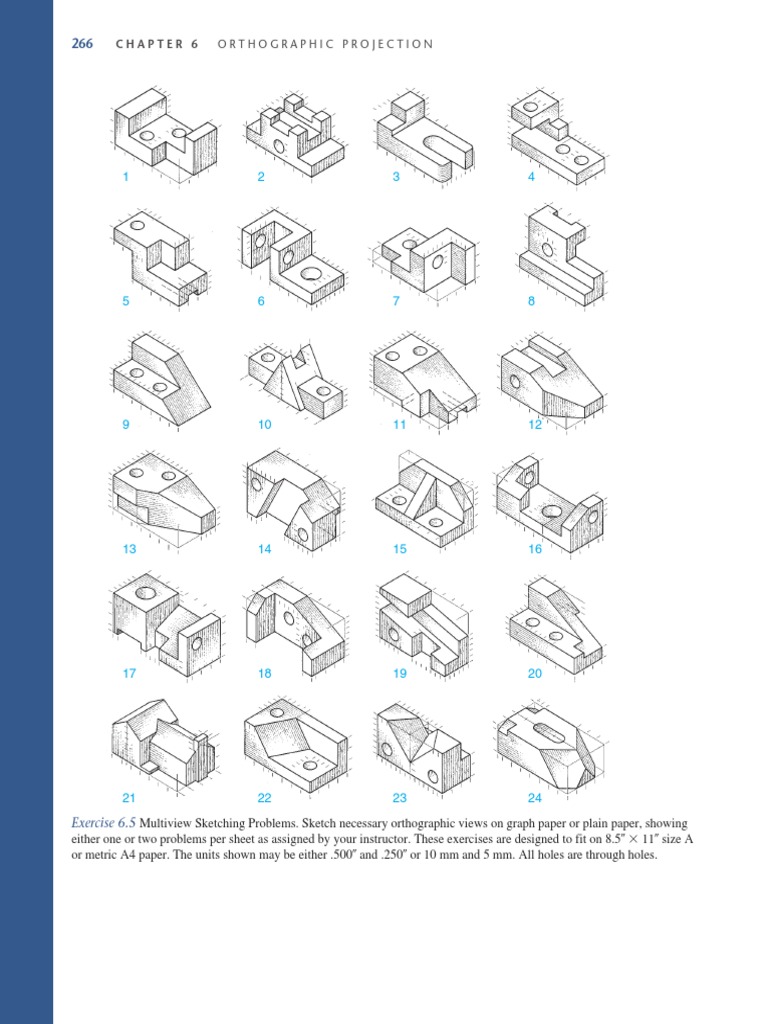 266 CHAPTER 6 ORTHOGRAPHIC PROJECTION

1 2 3 4

5 6 7 8

9 10 11 12

13 14 15 16

17 18 19 20

21 22 23 24

Exercise 6.5 Multiview Sketching Problems. Sketch necessary orthographic views on graph paper or plain paper, showing either one or two problems per sheet as assigned by your instructor. These exercises are designed to fit on 8.5″ × 11″ size A or metric A4 paper. The units shown may be either .500″ and .250″ or 10 mm and 5 mm. All holes are through holes.