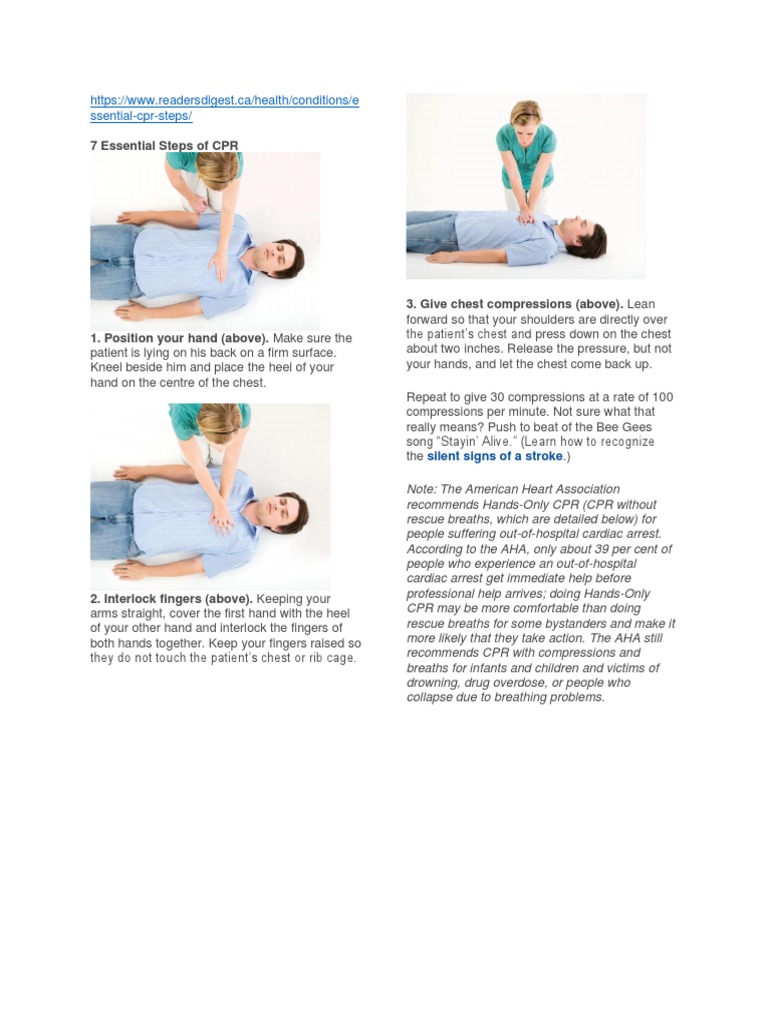 https://www.readersdigest.ca/health/conditions/essential-cpr-steps/

7 Essential Steps of CPR

1. Position your hand (above). Make sure the patient is lying on his back on a firm surface. Kneel beside him and place the heel of your hand on the centre of the chest.

2. Interlock fingers (above). Keeping your arms straight, cover the first hand with the heel of your other hand and interlock the fingers of both hands together. Keep your fingers raised so they do not touch the patient's chest or rib cage.

3. Give chest compressions (above). Lean forward so that your shoulders are directly over the patient's chest and press down on the chest about two inches. Release the pressure, but not your hands, and let the chest come back up.

Repeat to give 30 compressions at a rate of 100 compressions per minute. Not sure what that really means? Push to beat of the Bee Gees song "Stayin' Alive." (Learn how to recognize the silent signs of a stroke.)

Note: The American Heart Association recommends Hands-Only CPR (CPR without rescue breaths, which are detailed below) for people suffering out-of-hospital cardiac arrest. According to the AHA, only about 39 per cent of people who experience an out-of-hospital cardiac arrest get immediate help before professional help arrives; doing Hands-Only CPR may be more comfortable than doing rescue breaths for some bystanders and make it more likely that they take action. The AHA still recommends CPR with compressions and breaths for infants and children and victims of drowning, drug overdose, or people who collapse due to breathing problems.