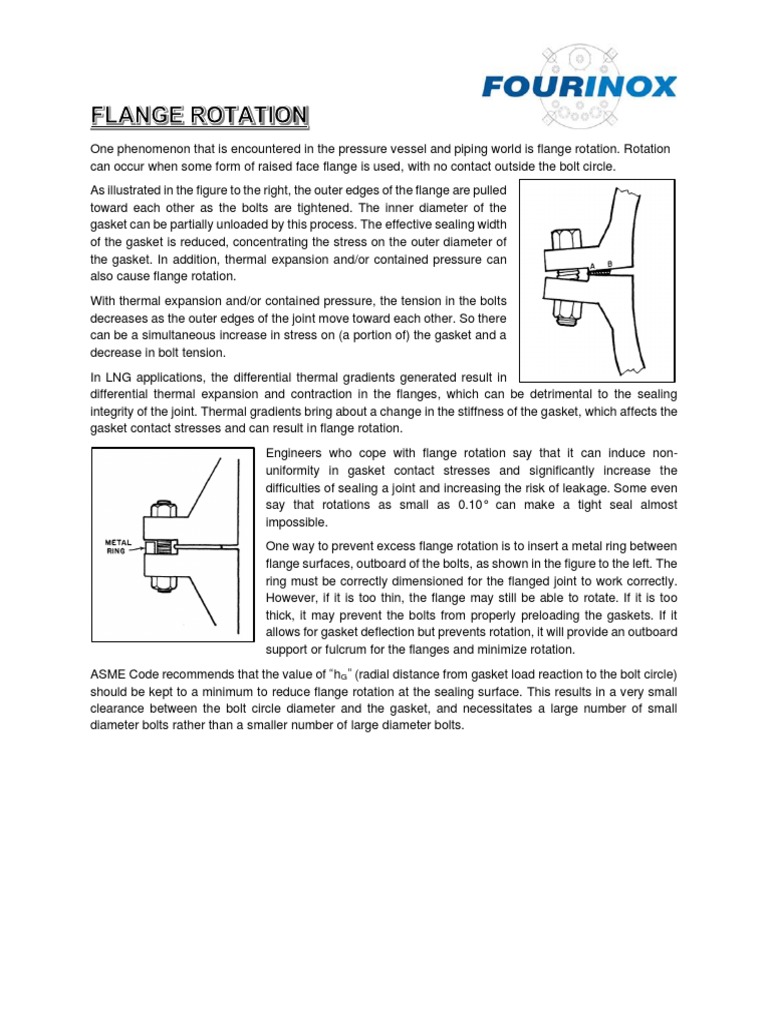 FOURINOX

FLANGE ROTATION

One phenomenon that is encountered in the pressure vessel and piping world is flange rotation. Rotation can occur when some form of raised face flange is used, with no contact outside the bolt circle.

As illustrated in the figure to the right, the outer edges of the flange are pulled toward each other as the bolts are tightened. The inner diameter of the gasket can be partially unloaded by this process. The effective sealing width of the gasket is reduced, concentrating the stress on the outer diameter of the gasket. In addition, thermal expansion and/or contained pressure can also cause flange rotation.

A B

With thermal expansion and/or contained pressure, the tension in the bolts decreases as the outer edges of the joint move toward each other. So there can be a simultaneous increase in stress on (a portion of) the gasket and a decrease in bolt tension.

In LNG applications, the differential thermal gradients generated result in differential thermal expansion and contraction in the flanges, which can be detrimental to the sealing integrity of the joint. Thermal gradients bring about a change in the stiffness of the gasket, which affects the gasket contact stresses and can result in flange rotation.

METAL RING

Engineers who cope with flange rotation say that it can induce non-uniformity in gasket contact stresses and significantly increase the difficulties of sealing a joint and increasing the risk of leakage. Some even say that rotations as small as 0.10° can make a tight seal almost impossible.

One way to prevent excess flange rotation is to insert a metal ring between flange surfaces, outboard of the bolts, as shown in the figure to the left. The ring must be correctly dimensioned for the flanged joint to work correctly. However, if it is too thin, the flange may still be able to rotate. If it is too thick, it may prevent the bolts from properly preloading the gaskets. If it allows for gasket deflection but prevents rotation, it will provide an outboard support or fulcrum for the flanges and minimize rotation.

ASME Code recommends that the value of "$h_G$" (radial distance from gasket load reaction to the bolt circle) should be kept to a minimum to reduce flange rotation at the sealing surface. This results in a very small clearance between the bolt circle diameter and the gasket, and necessitates a large number of small diameter bolts rather than a smaller number of large diameter bolts.