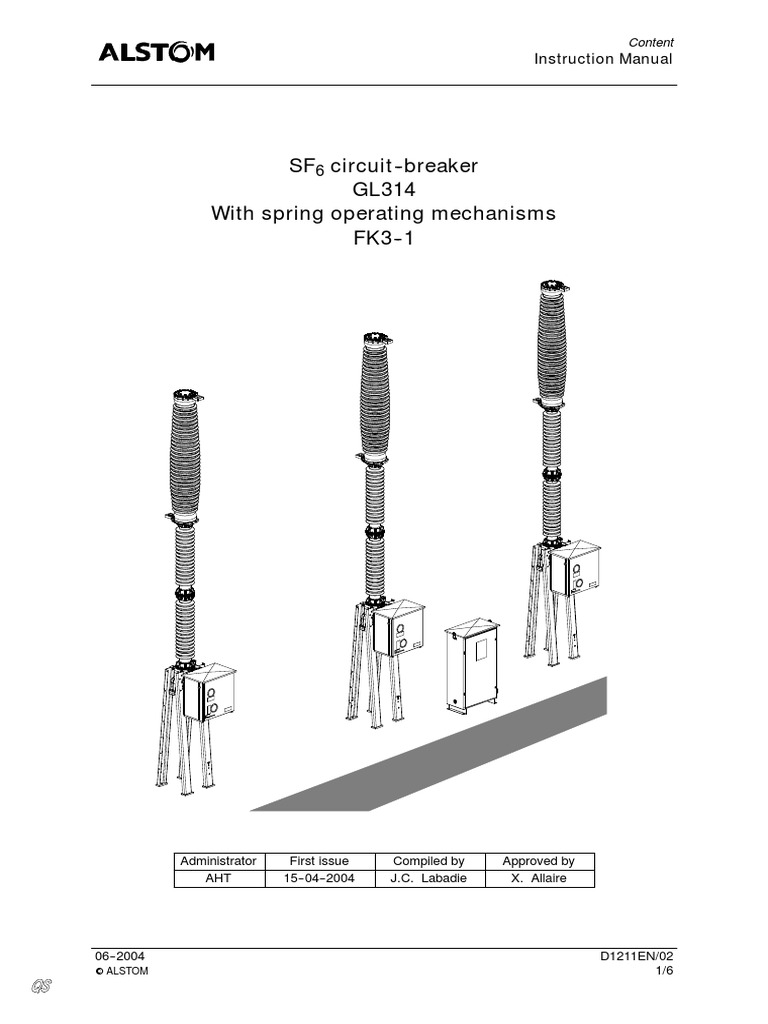 ALSTOM

Content
Instruction Manual

$SF_6$ circuit-breaker
GL314
With spring operating mechanisms
FK3-1

| Administrator | First issue | Compiled by | Approved by |
|---|---|---|---|
| AHT | 15-04-2004 | J.C. Labadie | X. Allaire |

06-2004
© ALSTOM

D1211EN/02
1/6