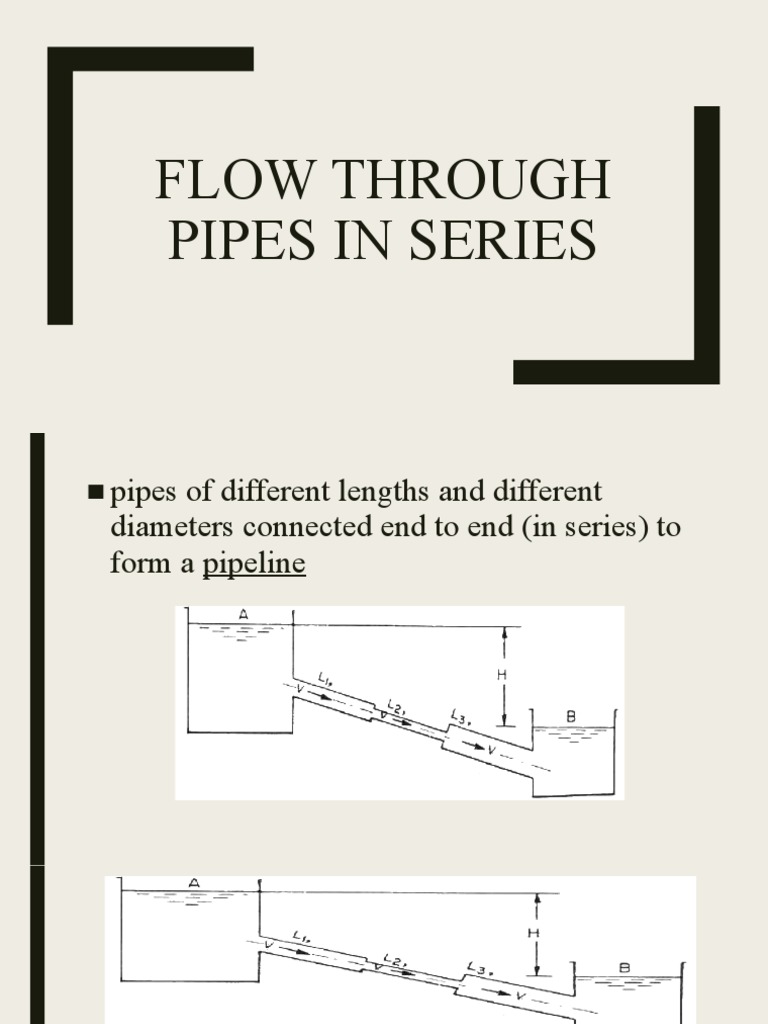 FLOW THROUGH PIPES IN SERIES

■ pipes of different lengths and different diameters connected end to end (in series) to form a pipeline

A
H
$L_1$,
V
$L_2$,
V
$L_3$,
V
B

A
H
$L_1$,
V
$L_2$,
V
$L_3$,
V
B