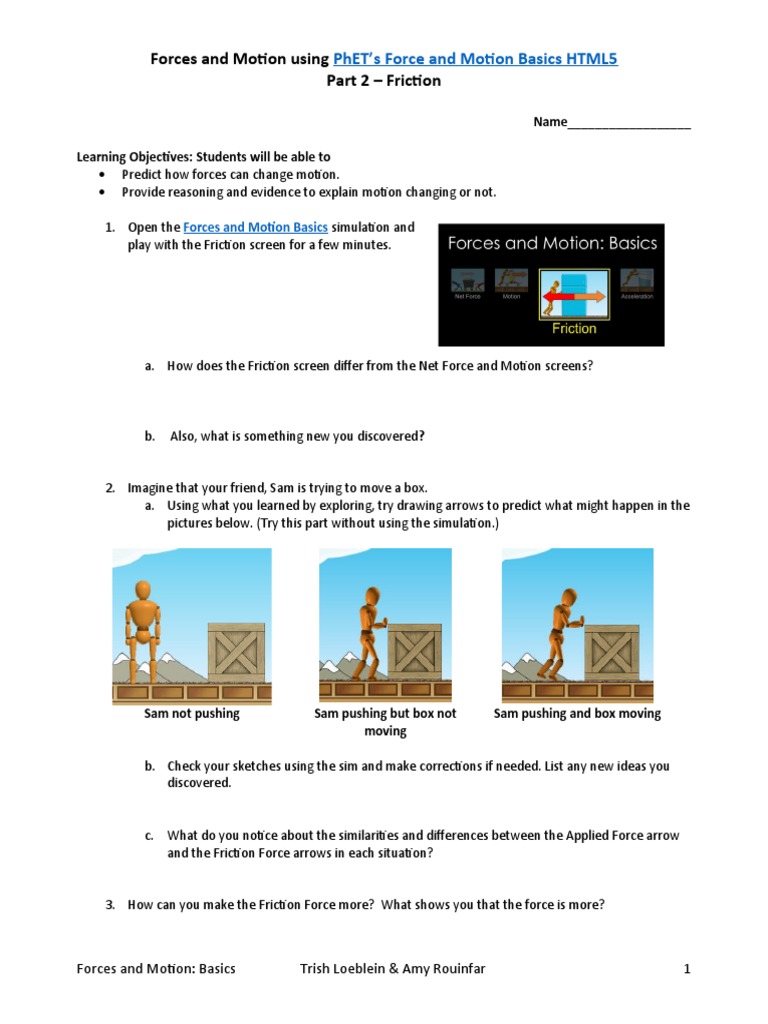 Forces and Motion using PhET's Force and Motion Basics HTML5
Part 2 – Friction

Name__________________

Learning Objectives: Students will be able to
• Predict how forces can change motion.
• Provide reasoning and evidence to explain motion changing or not.

1. Open the Forces and Motion Basics simulation and play with the Friction screen for a few minutes.

Forces and Motion: Basics
Net Force
Motion
Friction
Acceleration

a. How does the Friction screen differ from the Net Force and Motion screens?

b. Also, what is something new you discovered?

2. Imagine that your friend, Sam is trying to move a box.
a. Using what you learned by exploring, try drawing arrows to predict what might happen in the pictures below. (Try this part without using the simulation.)

Sam not pushing
Sam pushing but box not moving
Sam pushing and box moving

b. Check your sketches using the sim and make corrections if needed. List any new ideas you discovered.

c. What do you notice about the similarities and differences between the Applied Force arrow and the Friction Force arrows in each situation?

3. How can you make the Friction Force more? What shows you that the force is more?

Forces and Motion: Basics Trish Loeblein & Amy Rouinfar 1