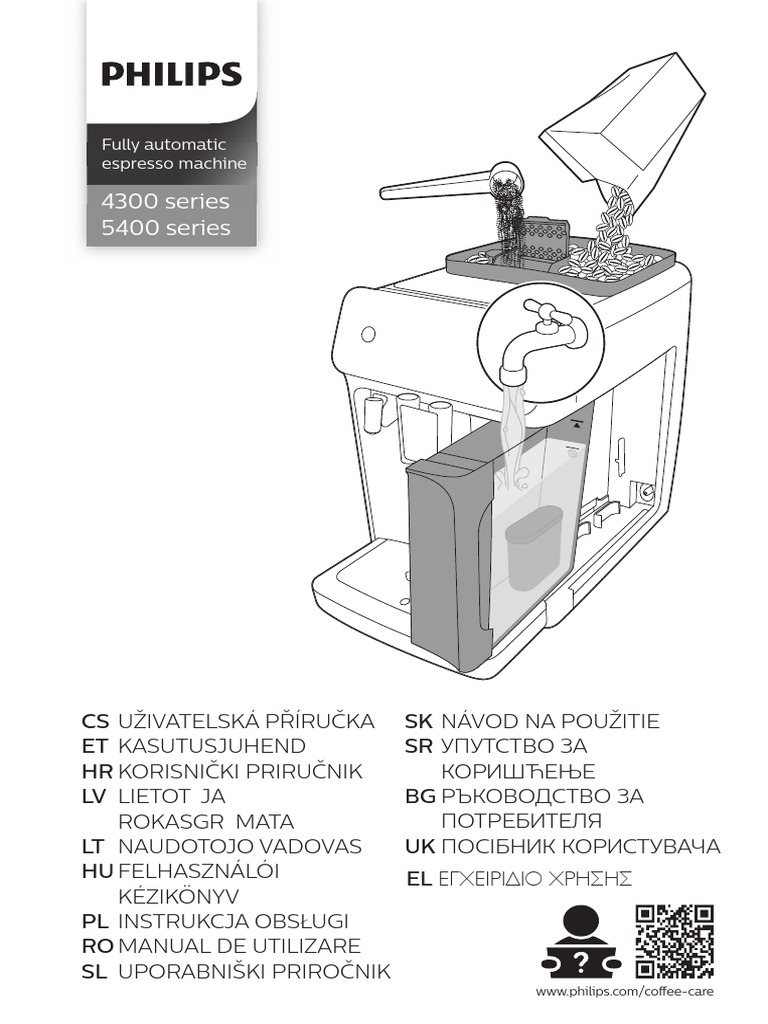 PHILIPS

Fully automatic espresso machine

4300 series
5400 series

CS UŽIVATELSKÁ PŘÍRUČKA
ET KASUTUSJUHEND
HR KORISNIČKI PRIRUČNIK
LV LIETOT JA ROKASGR MATA
LT NAUDOTOJO VADOVAS
HU FELHASZNÁLÓI KÉZIKÖNYV
PL INSTRUKCJA OBSŁUGI
RO MANUAL DE UTILIZARE
SL UPORABNIŠKI PRIROČNIK

SK NÁVOD NA POUŽITIE
SR УПУТСТВО ЗА КОРИШЋЕЊЕ
BG РЪКОВОДСТВО ЗА ПОТРЕБИТЕЛЯ
UK ПОСІБНИК КОРИСТУВАЧА
EL ΕΓΧΕΙΡΙΔΙΟ ΧΡΗΣΗΣ

?

www.philips.com/coffee-care