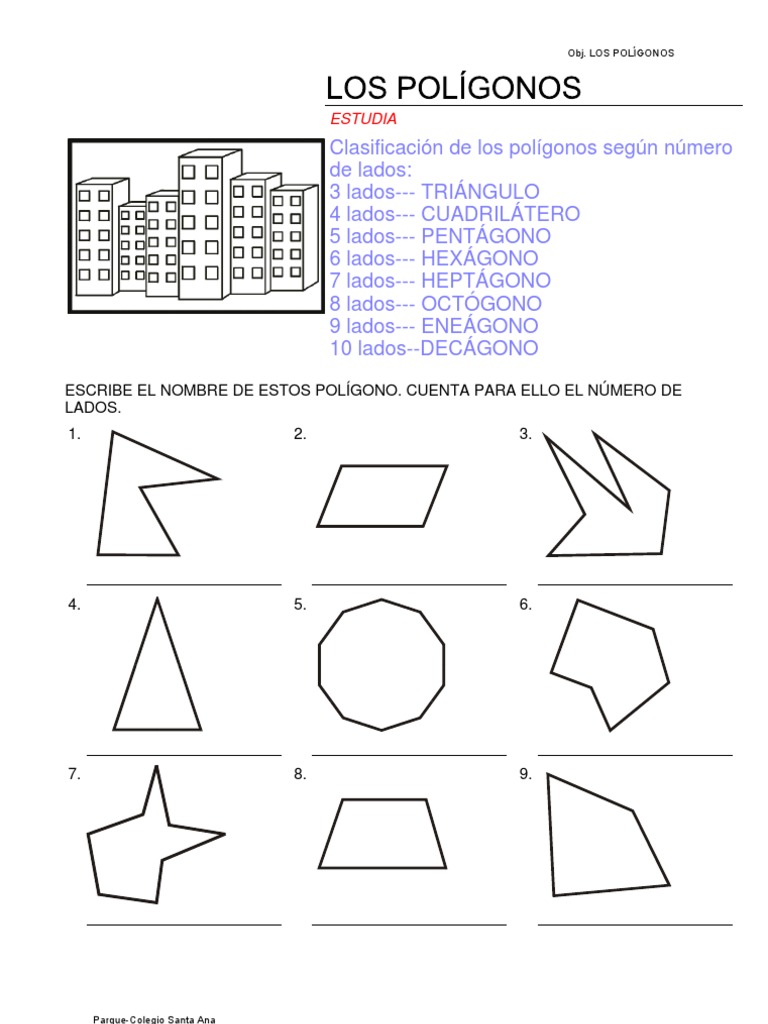 Obj. LOS POLÍGONOS

LOS POLÍGONOS

ESTUDIA

Clasificación de los polígonos según número de lados:
3 lados--- TRIÁNGULO
4 lados--- CUADRILÁTERO
5 lados--- PENTÁGONO
6 lados--- HEXÁGONO
7 lados--- HEPTÁGONO
8 lados--- OCTÓGONO
9 lados--- ENEÁGONO
10 lados--DECÁGONO

ESCRIBE EL NOMBRE DE ESTOS POLÍGONO. CUENTA PARA ELLO EL NÚMERO DE LADOS.

1.

2.

3.

4.

5.

6.

7.

8.

9.

Parque-Colegio Santa Ana