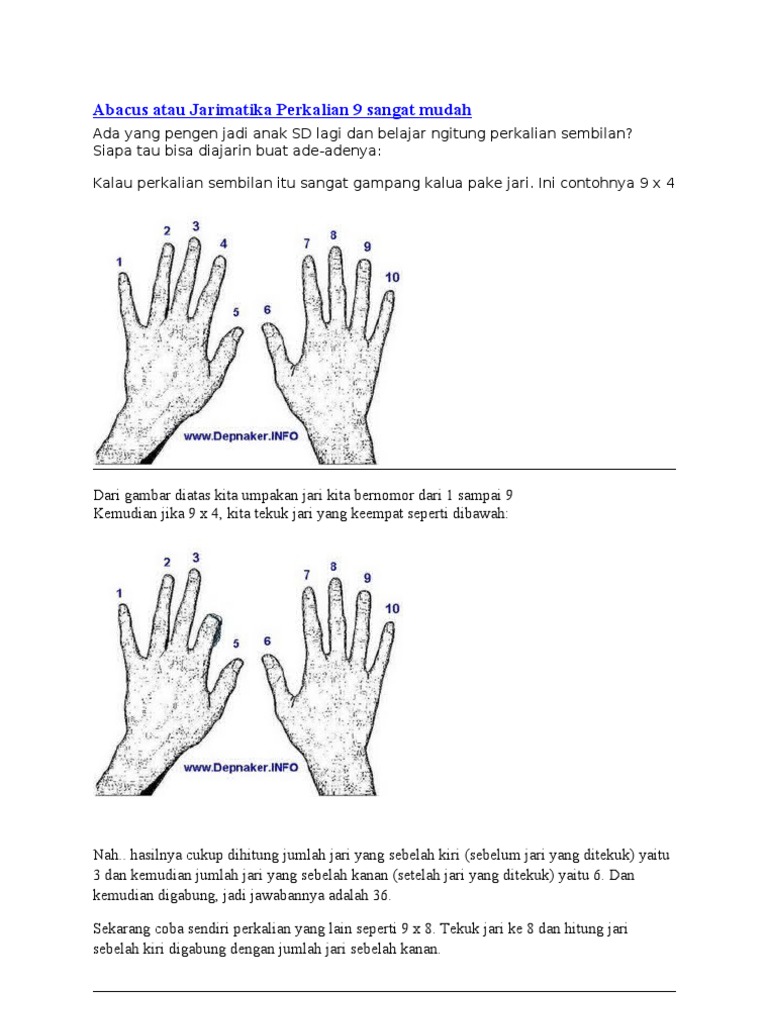 Abacus atau Jarimatika Perkalian 9 sangat mudah

Ada yang pengen jadi anak SD lagi dan belajar ngitung perkalian sembilan? Siapa tau bisa diajarin buat ade-adenya:

Kalau perkalian sembilan itu sangat gampang kalua pake jari. Ini contohnya 9 x 4

1 2 3 4 5 6 7 8 9 10

www.Depnaker.INFO

Dari gambar diatas kita umpakan jari kita bernomor dari 1 sampai 9
Kemudian jika 9 x 4, kita tekuk jari yang keempat seperti dibawah:

1 2 3 5 6 7 8 9 10

www.Depnaker.INFO

Nah.. hasilnya cukup dihitung jumlah jari yang sebelah kiri (sebelum jari yang ditekuk) yaitu 3 dan kemudian jumlah jari yang sebelah kanan (setelah jari yang ditekuk) yaitu 6. Dan kemudian digabung, jadi jawabannya adalah 36.

Sekarang coba sendiri perkalian yang lain seperti 9 x 8. Tekuk jari ke 8 dan hitung jari sebelah kiri digabung dengan jumlah jari sebelah kanan.