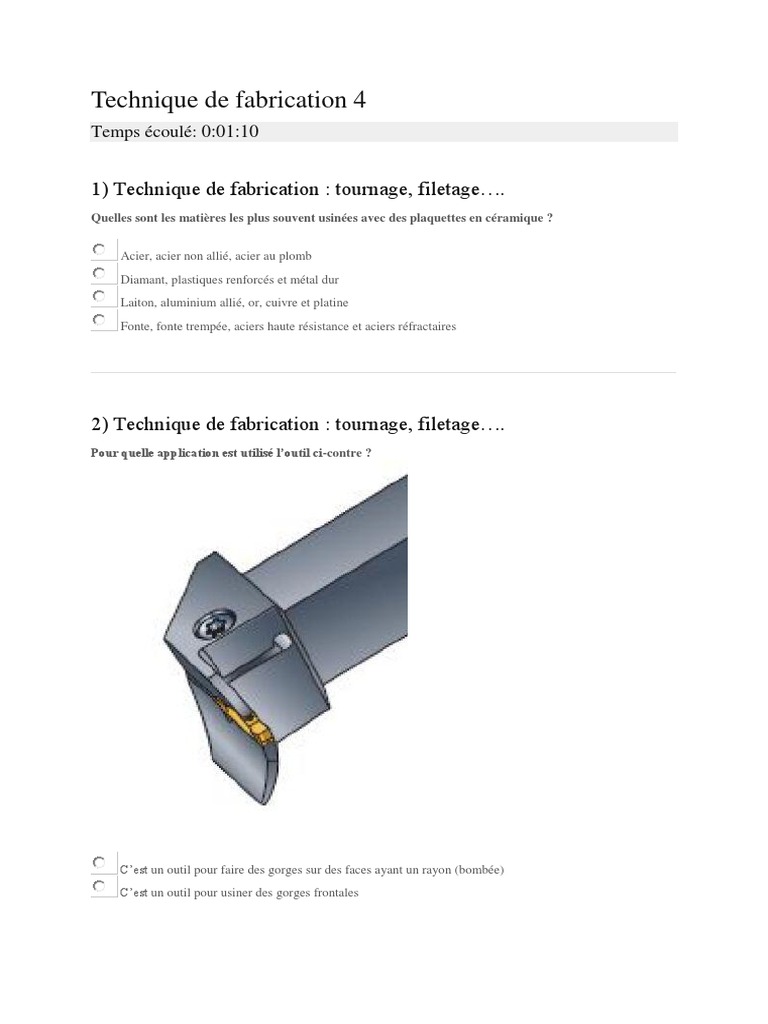 Technique de fabrication 4

Temps écoulé: 0:01:10

1) Technique de fabrication : tournage, filetage….

Quelles sont les matières les plus souvent usinées avec des plaquettes en céramique ?

Acier, acier non allié, acier au plomb

Diamant, plastiques renforcés et métal dur

Laiton, aluminium allié, or, cuivre et platine

Fonte, fonte trempée, aciers haute résistance et aciers réfractaires

2) Technique de fabrication : tournage, filetage….

Pour quelle application est utilisé l'outil ci-contre ?

C'est un outil pour faire des gorges sur des faces ayant un rayon (bombée)

C'est un outil pour usiner des gorges frontales