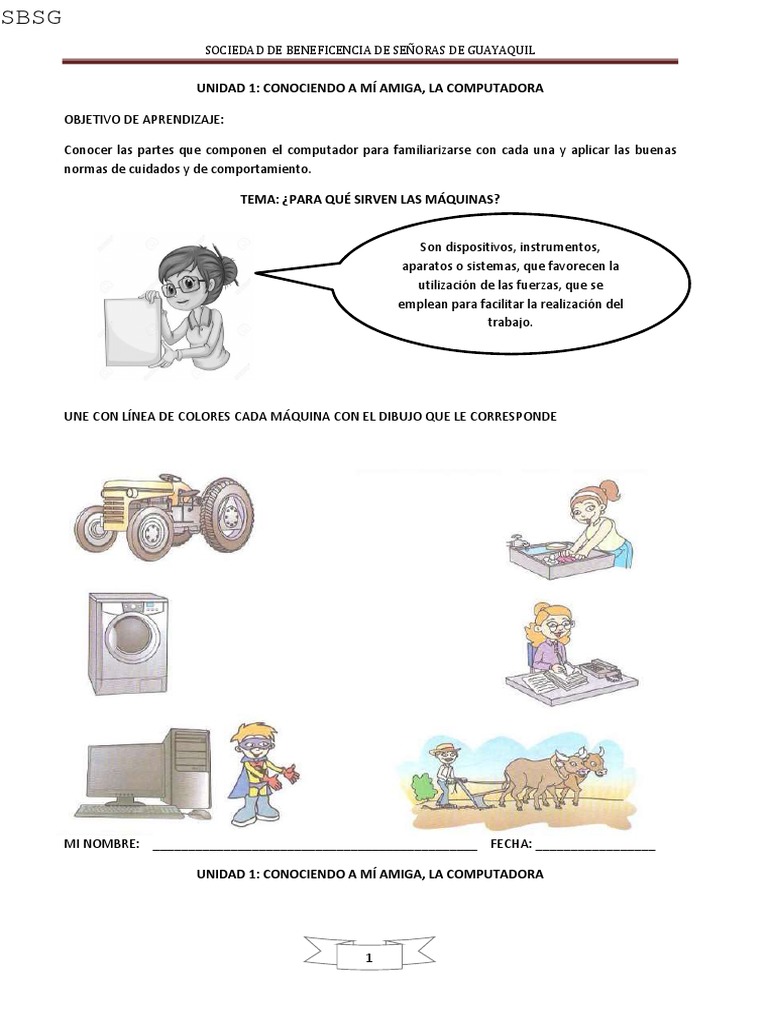 SBSG

SOCIEDAD DE BENEFICENCIA DE SEÑORAS DE GUAYAQUIL

UNIDAD 1: CONOCIENDO A MÍ AMIGA, LA COMPUTADORA

OBJETIVO DE APRENDIZAJE:

Conocer las partes que componen el computador para familiarizarse con cada una y aplicar las buenas normas de cuidados y de comportamiento.

TEMA: ¿PARA QUÉ SIRVEN LAS MÁQUINAS?

Son dispositivos, instrumentos, aparatos o sistemas, que favorecen la utilización de las fuerzas, que se emplean para facilitar la realización del trabajo.

UNE CON LÍNEA DE COLORES CADA MÁQUINA CON EL DIBUJO QUE LE CORRESPONDE

MI NOMBRE: ______________________________________________ FECHA: _________________

UNIDAD 1: CONOCIENDO A MÍ AMIGA, LA COMPUTADORA

1