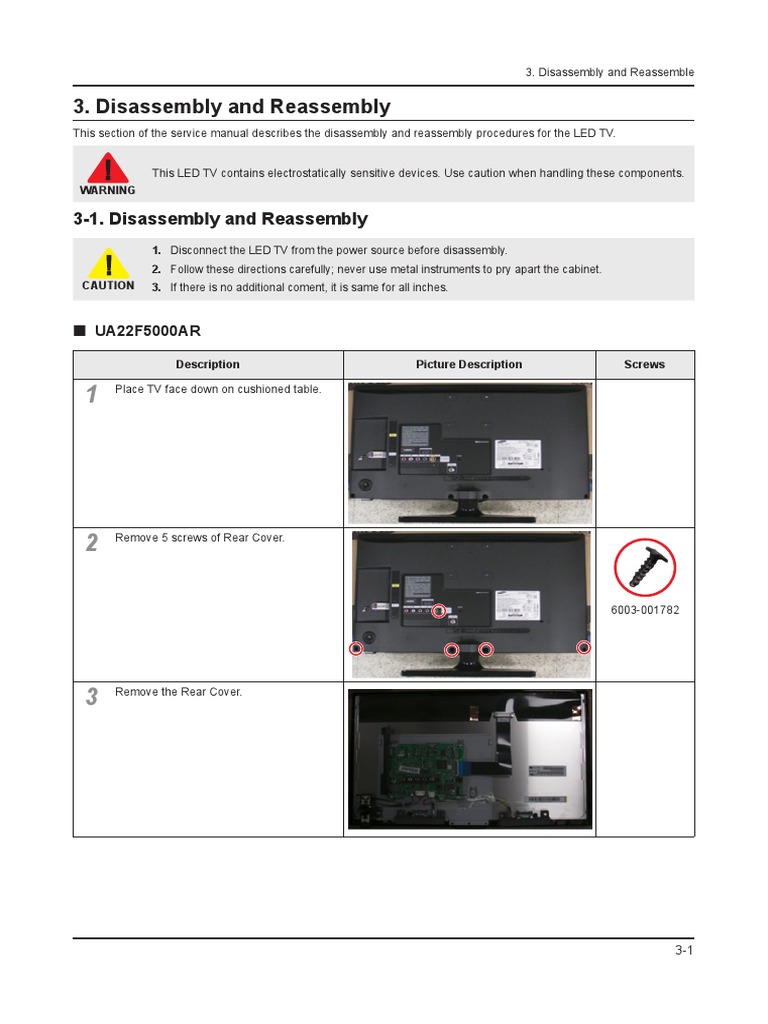 3. Disassembly and Reassemble

3. Disassembly and Reassembly

This section of the service manual describes the disassembly and reassembly procedures for the LED TV.

WARNING

This LED TV contains electrostatically sensitive devices. Use caution when handling these components.

3-1. Disassembly and Reassembly

CAUTION

1. Disconnect the LED TV from the power source before disassembly.
2. Follow these directions carefully; never use metal instruments to pry apart the cabinet.
3. If there is no additional coment, it is same for all inches.

■ UA22F5000AR

| | Description | Picture Description | Screws |
|---|---|---|---|
| 1 | Place TV face down on cushioned table. | | |
| 2 | Remove 5 screws of Rear Cover. | | 6003-001782 |
| 3 | Remove the Rear Cover. | | |

3-1