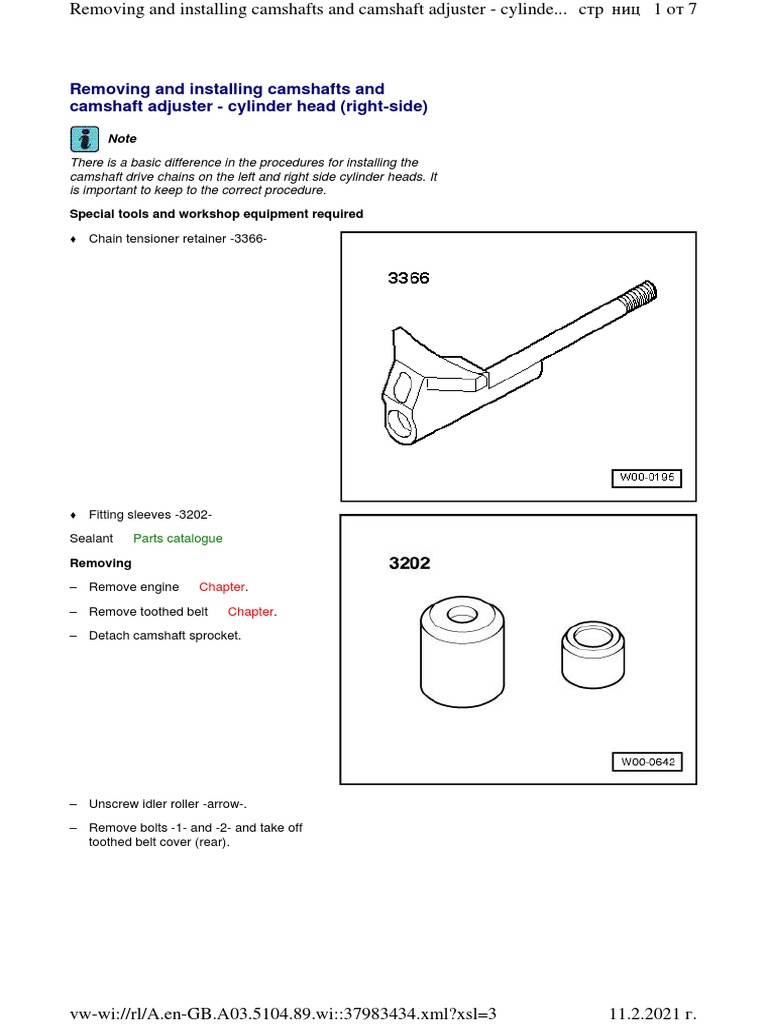 Removing and installing camshafts and camshaft adjuster - cylinde... стр ниц 1 от 7

Removing and installing camshafts and camshaft adjuster - cylinder head (right-side)

Note

There is a basic difference in the procedures for installing the camshaft drive chains on the left and right side cylinder heads. It is important to keep to the correct procedure.

Special tools and workshop equipment required

♦ Chain tensioner retainer -3366-

3366

W00-0195

♦ Fitting sleeves -3202-

Sealant Parts catalogue

Removing

– Remove engine Chapter.

– Remove toothed belt Chapter.

– Detach camshaft sprocket.

3202

W00-0642

– Unscrew idler roller -arrow-.

– Remove bolts -1- and -2- and take off toothed belt cover (rear).

vw-wi://rl/A.en-GB.A03.5104.89.wi::37983434.xml?xsl=3 11.2.2021 г.