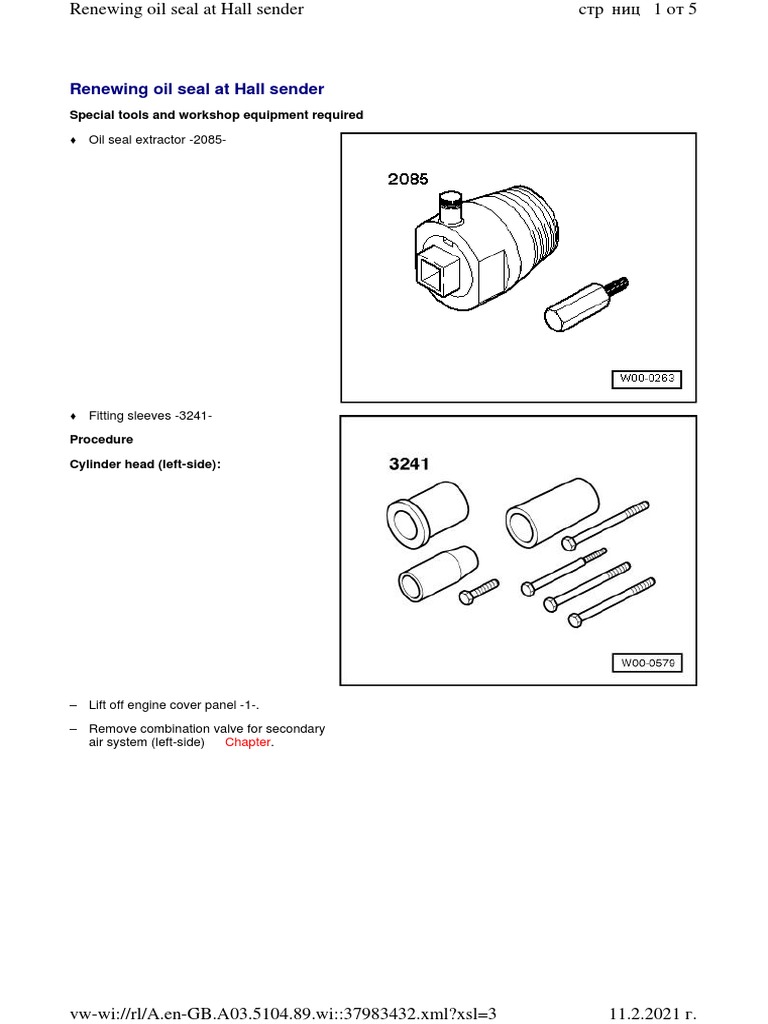 Renewing oil seal at Hall sender

стр ниц 1 от 5

Renewing oil seal at Hall sender

Special tools and workshop equipment required

♦ Oil seal extractor -2085-

2085

W00-0263

♦ Fitting sleeves -3241-

Procedure

Cylinder head (left-side):

3241

W00-0579

– Lift off engine cover panel -1-.

– Remove combination valve for secondary air system (left-side) Chapter.

vw-wi://rl/A.en-GB.A03.5104.89.wi::37983432.xml?xsl=3

11.2.2021 г.