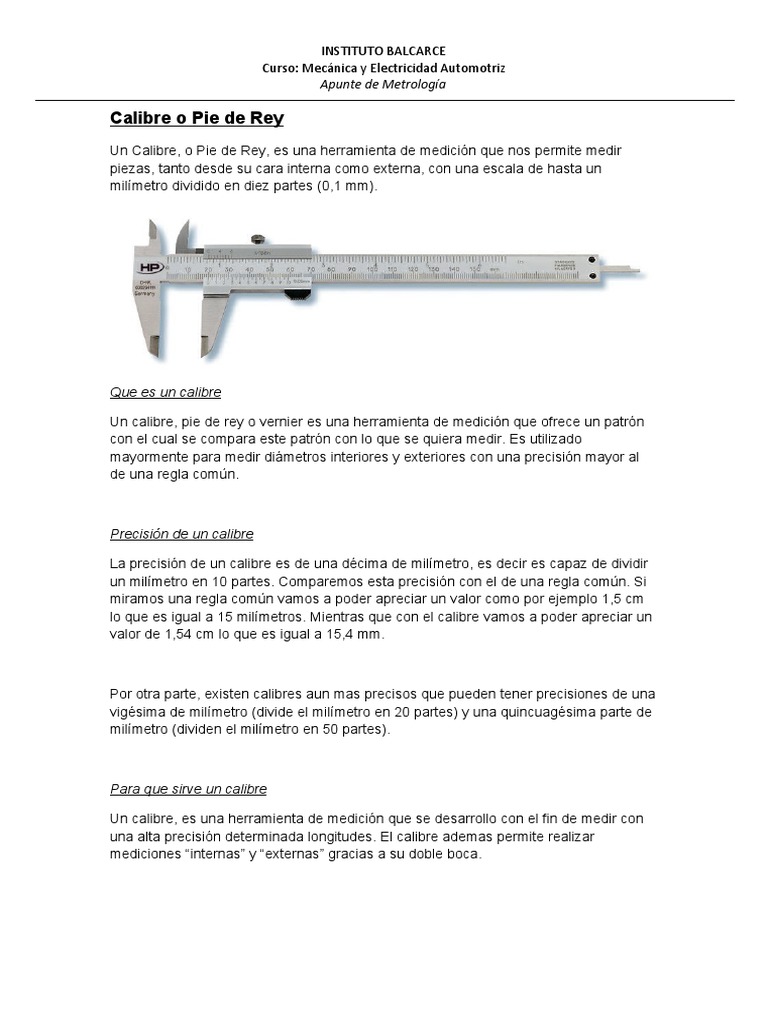 INSTITUTO BALCARCE
Curso: Mecánica y Electricidad Automotriz
Apunte de Metrología

Calibre o Pie de Rey

Un Calibre, o Pie de Rey, es una herramienta de medición que nos permite medir piezas, tanto desde su cara interna como externa, con una escala de hasta un milímetro dividido en diez partes (0,1 mm).

HP

Que es un calibre

Un calibre, pie de rey o vernier es una herramienta de medición que ofrece un patrón con el cual se compara este patrón con lo que se quiera medir. Es utilizado mayormente para medir diámetros interiores y exteriores con una precisión mayor al de una regla común.

Precisión de un calibre

La precisión de un calibre es de una décima de milímetro, es decir es capaz de dividir un milímetro en 10 partes. Comparemos esta precisión con el de una regla común. Si miramos una regla común vamos a poder apreciar un valor como por ejemplo 1,5 cm lo que es igual a 15 milímetros. Mientras que con el calibre vamos a poder apreciar un valor de 1,54 cm lo que es igual a 15,4 mm.

Por otra parte, existen calibres aun mas precisos que pueden tener precisiones de una vigésima de milímetro (divide el milímetro en 20 partes) y una quincuagésima parte de milímetro (dividen el milímetro en 50 partes).

Para que sirve un calibre

Un calibre, es una herramienta de medición que se desarrollo con el fin de medir con una alta precisión determinada longitudes. El calibre ademas permite realizar mediciones “internas” y “externas” gracias a su doble boca.