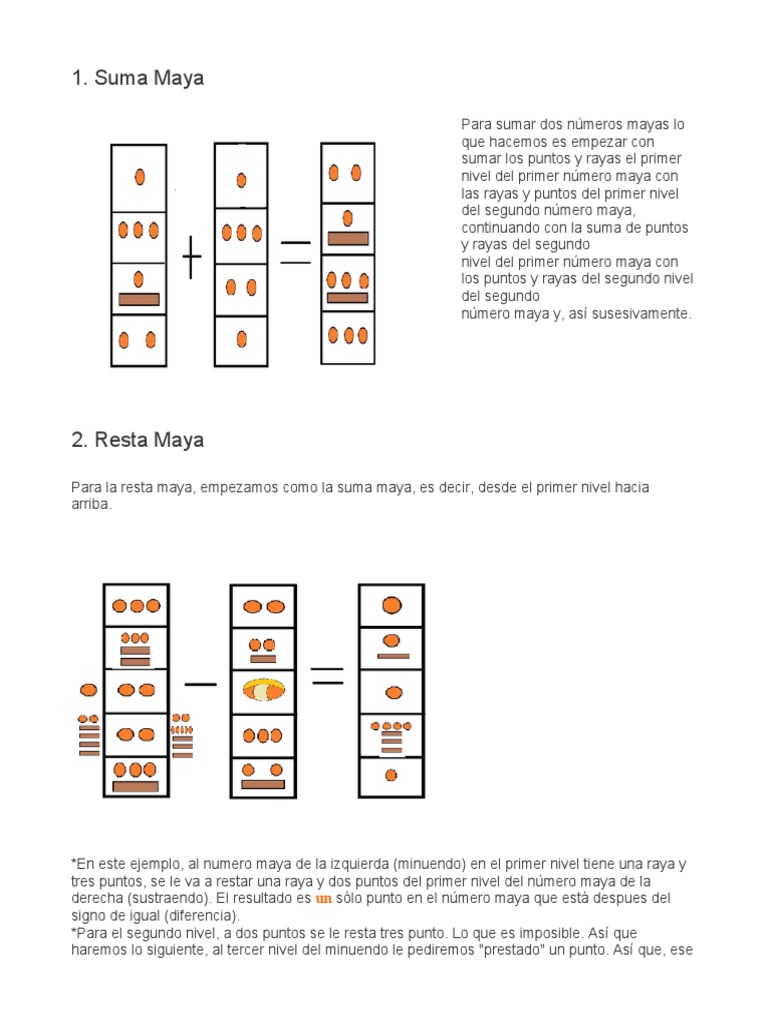 1. Suma Maya

Para sumar dos números mayas lo que hacemos es empezar con sumar los puntos y rayas el primer nivel del primer número maya con las rayas y puntos del primer nivel del segundo número maya, continuando con la suma de puntos y rayas del segundo nivel del primer número maya con los puntos y rayas del segundo nivel del segundo número maya y, así susesivamente.

2. Resta Maya

Para la resta maya, empezamos como la suma maya, es decir, desde el primer nivel hacia arriba.

*En este ejemplo, al numero maya de la izquierda (minuendo) en el primer nivel tiene una raya y tres puntos, se le va a restar una raya y dos puntos del primer nivel del número maya de la derecha (sustraendo). El resultado es un sólo punto en el número maya que está despues del signo de igual (diferencia).
*Para el segundo nivel, a dos puntos se le resta tres punto. Lo que es imposible. Así que haremos lo siguiente, al tercer nivel del minuendo le pediremos "prestado" un punto. Así que, ese