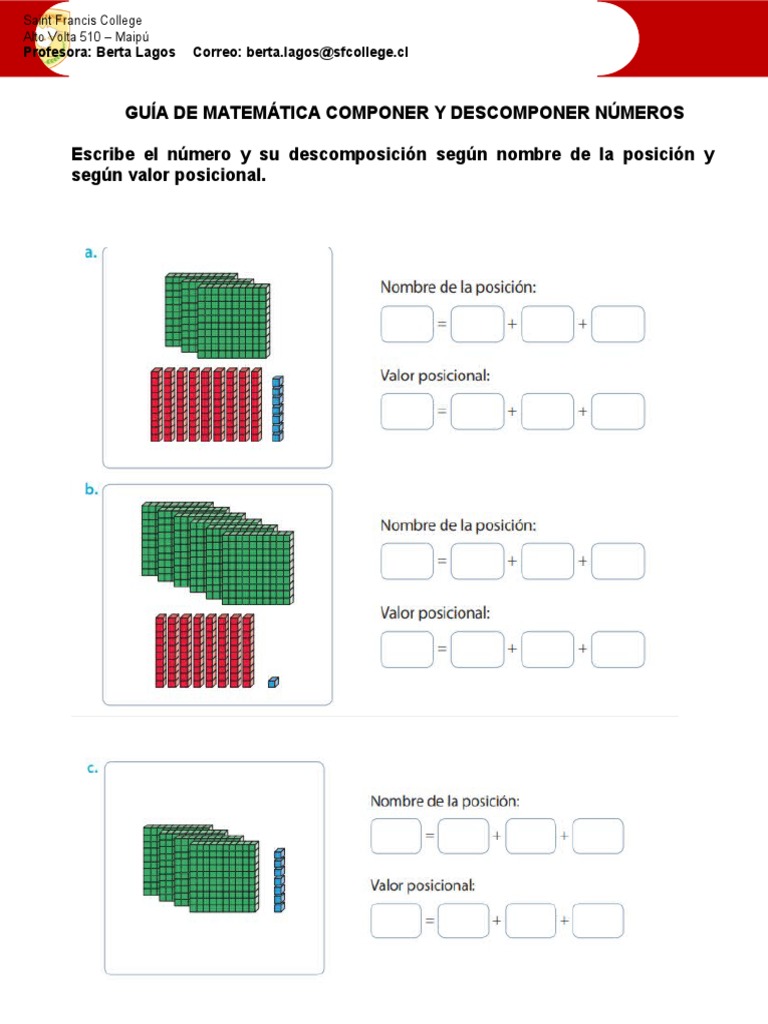 Saint Francis College
Alto Volta 510 – Maipú
Profesora: Berta Lagos Correo: berta.lagos@sfcollege.cl

GUÍA DE MATEMÁTICA COMPONER Y DESCOMPONER NÚMEROS

Escribe el número y su descomposición según nombre de la posición y según valor posicional.

a.

Nombre de la posición:

= + +

Valor posicional:

= + +

b.

Nombre de la posición:

= + +

Valor posicional:

= + +

c.

Nombre de la posición:

= + +

Valor posicional:

= + +