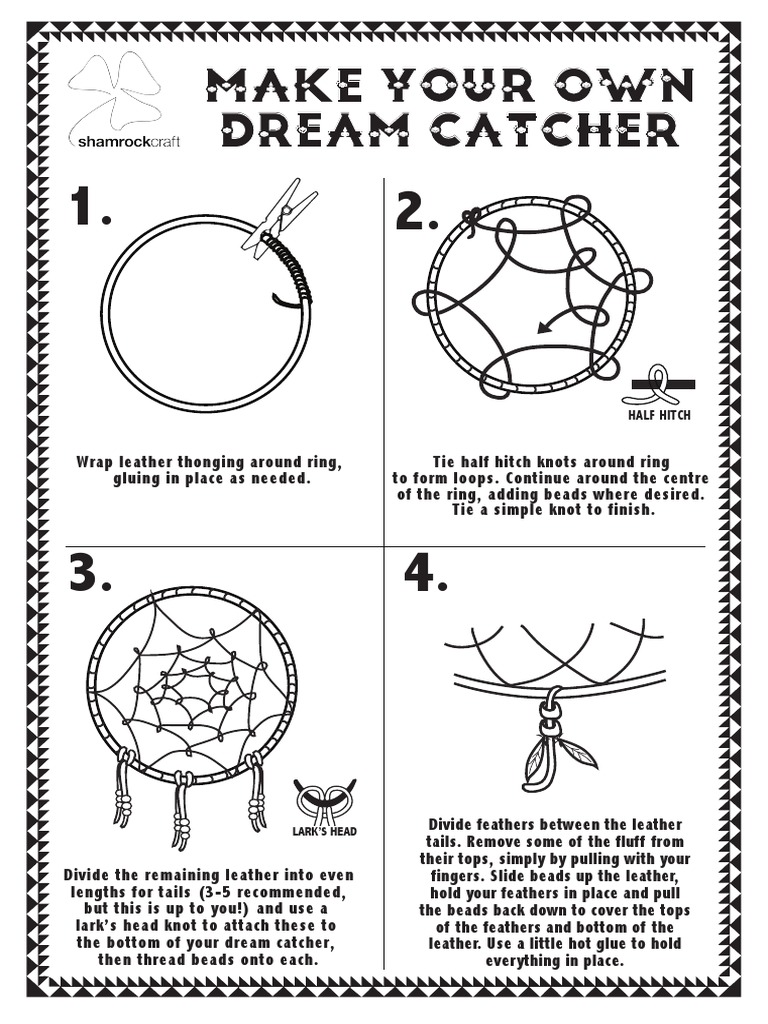 shamrockcraft

MAKE YOUR OWN DREAM CATCHER

1.

Wrap leather thonging around ring, gluing in place as needed.

2.

HALF HITCH

Tie half hitch knots around ring to form loops. Continue around the centre of the ring, adding beads where desired. Tie a simple knot to finish.

3.

LARK'S HEAD

Divide the remaining leather into even lengths for tails (3-5 recommended, but this is up to you!) and use a lark's head knot to attach these to the bottom of your dream catcher, then thread beads onto each.

4.

Divide feathers between the leather tails. Remove some of the fluff from their tops, simply by pulling with your fingers. Slide beads up the leather, hold your feathers in place and pull the beads back down to cover the tops of the feathers and bottom of the leather. Use a little hot glue to hold everything in place.