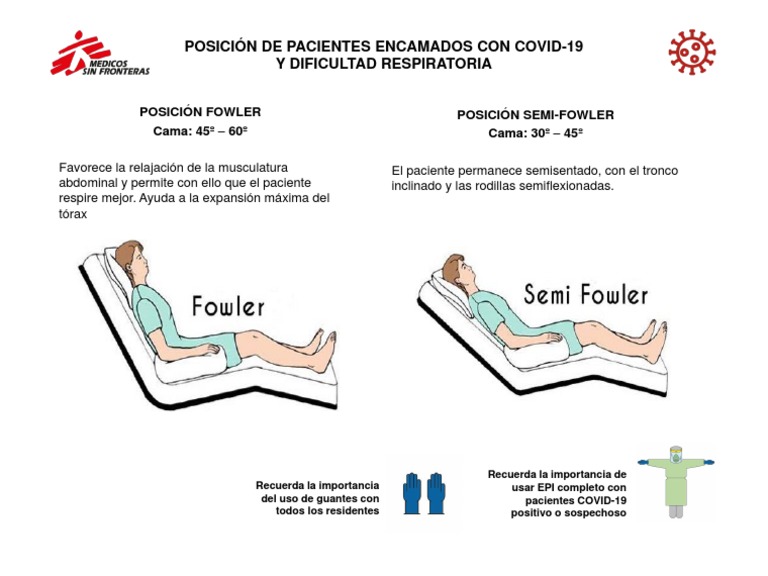 MEDICOS SIN FRONTERAS

POSICIÓN DE PACIENTES ENCAMADOS CON COVID-19
Y DIFICULTAD RESPIRATORIA

POSICIÓN FOWLER
Cama: 45º – 60º

Favorece la relajación de la musculatura abdominal y permite con ello que el paciente respire mejor. Ayuda a la expansión máxima del tórax

Fowler

POSICIÓN SEMI-FOWLER
Cama: 30º – 45º

El paciente permanece semisentado, con el tronco inclinado y las rodillas semiflexionadas.

Semi Fowler

Recuerda la importancia del uso de guantes con todos los residentes

Recuerda la importancia de usar EPI completo con pacientes COVID-19 positivo o sospechoso