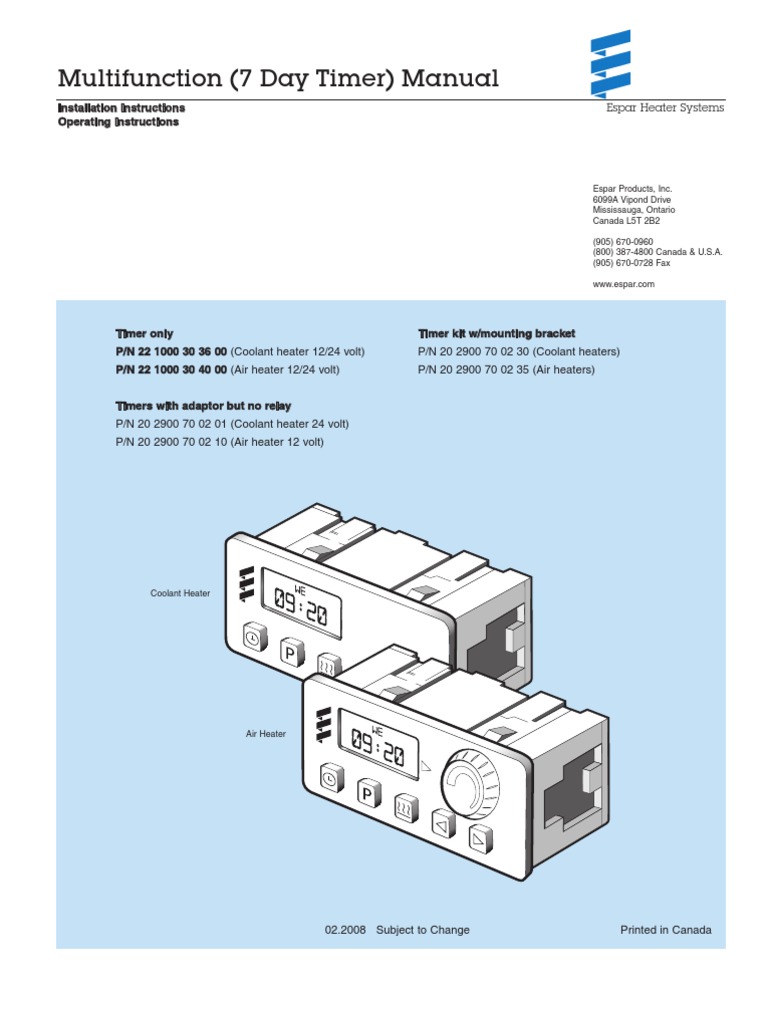 Multifunction (7 Day Timer) Manual

Espar Heater Systems

Installation Instructions
Operating Instructions

Espar Products, Inc.
6099A Vipond Drive
Mississauga, Ontario
Canada L5T 2B2

(905) 670-0960
(800) 387-4800 Canada & U.S.A.
(905) 670-0728 Fax

www.espar.com

Timer only
P/N 22 1000 30 36 00 (Coolant heater 12/24 volt)
P/N 22 1000 30 40 00 (Air heater 12/24 volt)

Timers with adaptor but no relay
P/N 20 2900 70 02 01 (Coolant heater 24 volt)
P/N 20 2900 70 02 10 (Air heater 12 volt)

Timer kit w/mounting bracket
P/N 20 2900 70 02 30 (Coolant heaters)
P/N 20 2900 70 02 35 (Air heaters)

Coolant Heater

WE
09:20

P

Air Heater

WE
09:20

P

02.2008 Subject to Change

Printed in Canada