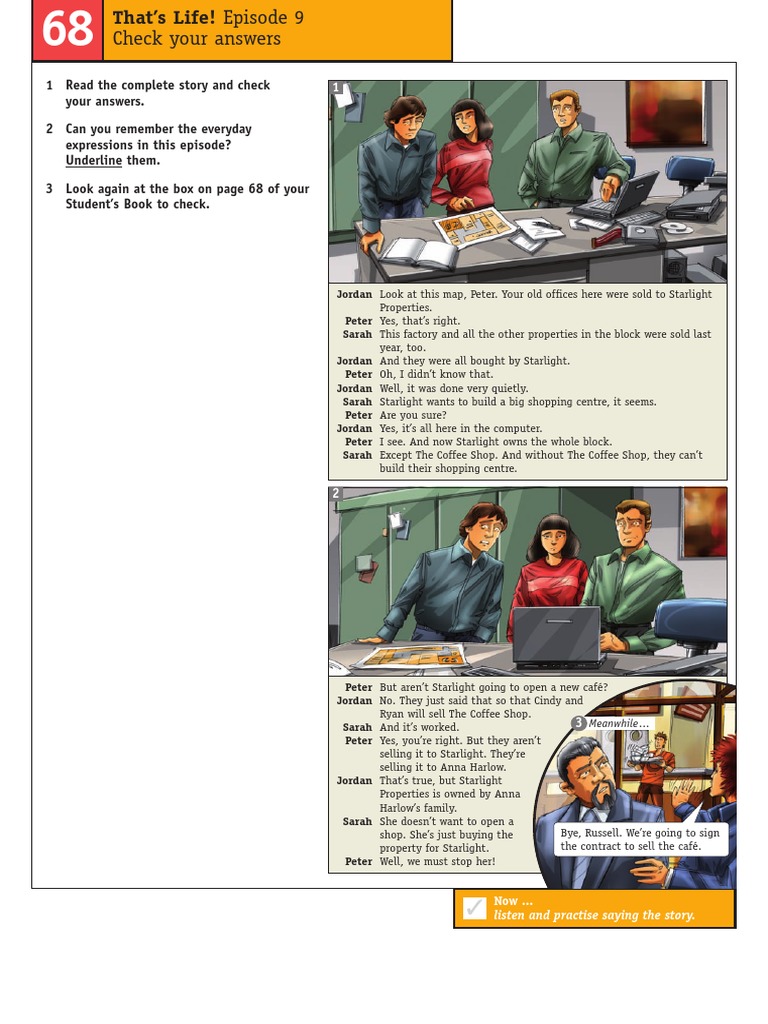 68

That's Life! Episode 9
Check your answers

1 Read the complete story and check your answers.

2 Can you remember the everyday expressions in this episode? Underline them.

3 Look again at the box on page 68 of your Student's Book to check.

1

Jordan Look at this map, Peter. Your old offices here were sold to Starlight Properties.
Peter Yes, that's right.
Sarah This factory and all the other properties in the block were sold last year, too.
Jordan And they were all bought by Starlight.
Peter Oh, I didn't know that.
Jordan Well, it was done very quietly.
Sarah Starlight wants to build a big shopping centre, it seems.
Peter Are you sure?
Jordan Yes, it's all here in the computer.
Peter I see. And now Starlight owns the whole block.
Sarah Except The Coffee Shop. And without The Coffee Shop, they can't build their shopping centre.

2

Peter But aren't Starlight going to open a new café?
Jordan No. They just said that so that Cindy and Ryan will sell The Coffee Shop.
Sarah And it's worked.
Peter Yes, you're right. But they aren't selling it to Starlight. They're selling it to Anna Harlow.
Jordan That's true, but Starlight Properties is owned by Anna Harlow's family.
Sarah She doesn't want to open a shop. She's just buying the property for Starlight.
Peter Well, we must stop her!

3 Meanwhile…

Bye, Russell. We're going to sign the contract to sell the café.

Now …
listen and practise saying the story.