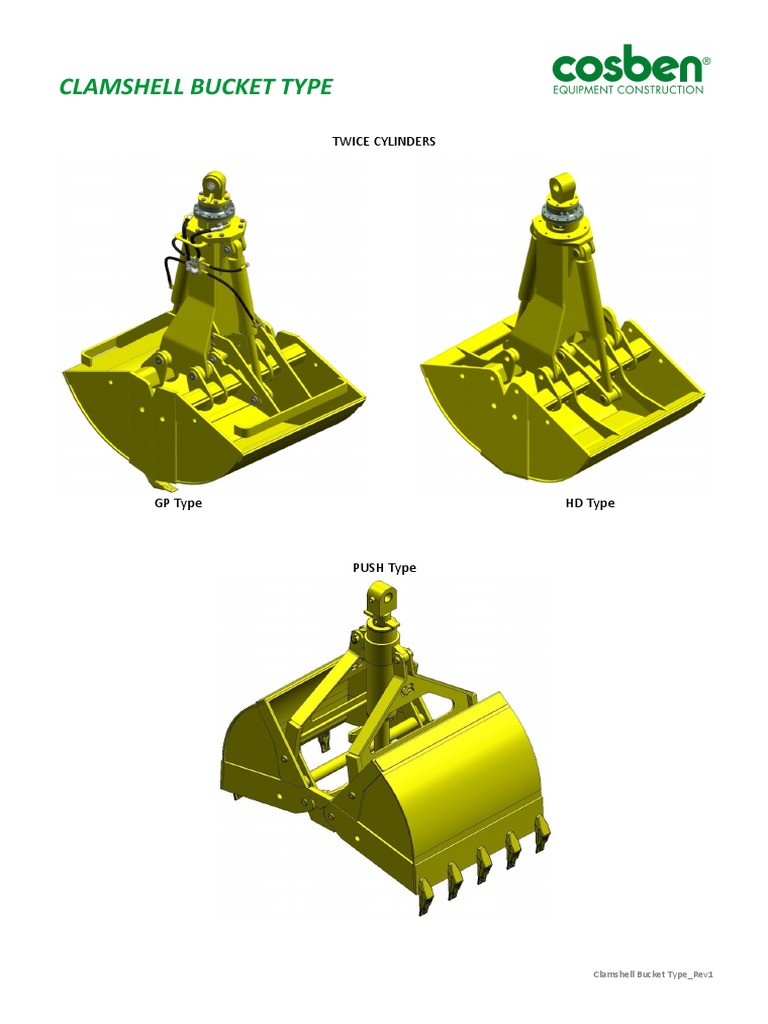 CLAMSHELL BUCKET TYPE

cosben®
EQUIPMENT CONSTRUCTION

TWICE CYLINDERS

GP Type

HD Type

PUSH Type

Clamshell Bucket Type_Rev1