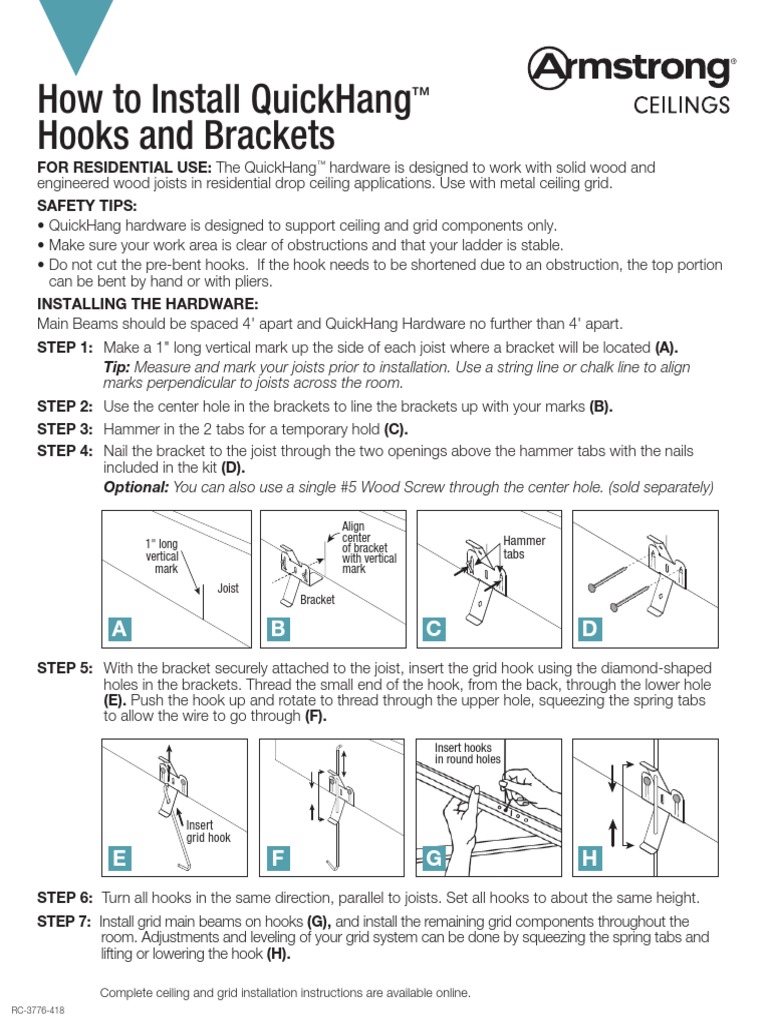 Armstrong®
CEILINGS

How to Install QuickHang™ Hooks and Brackets

FOR RESIDENTIAL USE: The QuickHang™ hardware is designed to work with solid wood and engineered wood joists in residential drop ceiling applications. Use with metal ceiling grid.

SAFETY TIPS:
• QuickHang hardware is designed to support ceiling and grid components only.
• Make sure your work area is clear of obstructions and that your ladder is stable.
• Do not cut the pre-bent hooks. If the hook needs to be shortened due to an obstruction, the top portion can be bent by hand or with pliers.

INSTALLING THE HARDWARE:
Main Beams should be spaced 4' apart and QuickHang Hardware no further than 4' apart.

STEP 1: Make a 1" long vertical mark up the side of each joist where a bracket will be located (A).
Tip: Measure and mark your joists prior to installation. Use a string line or chalk line to align marks perpendicular to joists across the room.

STEP 2: Use the center hole in the brackets to line the brackets up with your marks (B).

STEP 3: Hammer in the 2 tabs for a temporary hold (C).

STEP 4: Nail the bracket to the joist through the two openings above the hammer tabs with the nails included in the kit (D).
Optional: You can also use a single #5 Wood Screw through the center hole. (sold separately)

1" long vertical mark
Joist
A

Align center of bracket with vertical mark
Bracket
B

Hammer tabs
C

D

STEP 5: With the bracket securely attached to the joist, insert the grid hook using the diamond-shaped holes in the brackets. Thread the small end of the hook, from the back, through the lower hole (E). Push the hook up and rotate to thread through the upper hole, squeezing the spring tabs to allow the wire to go through (F).

Insert grid hook
E

F

Insert hooks in round holes
G

H

STEP 6: Turn all hooks in the same direction, parallel to joists. Set all hooks to about the same height.

STEP 7: Install grid main beams on hooks (G), and install the remaining grid components throughout the room. Adjustments and leveling of your grid system can be done by squeezing the spring tabs and lifting or lowering the hook (H).

Complete ceiling and grid installation instructions are available online.

RC-3776-418