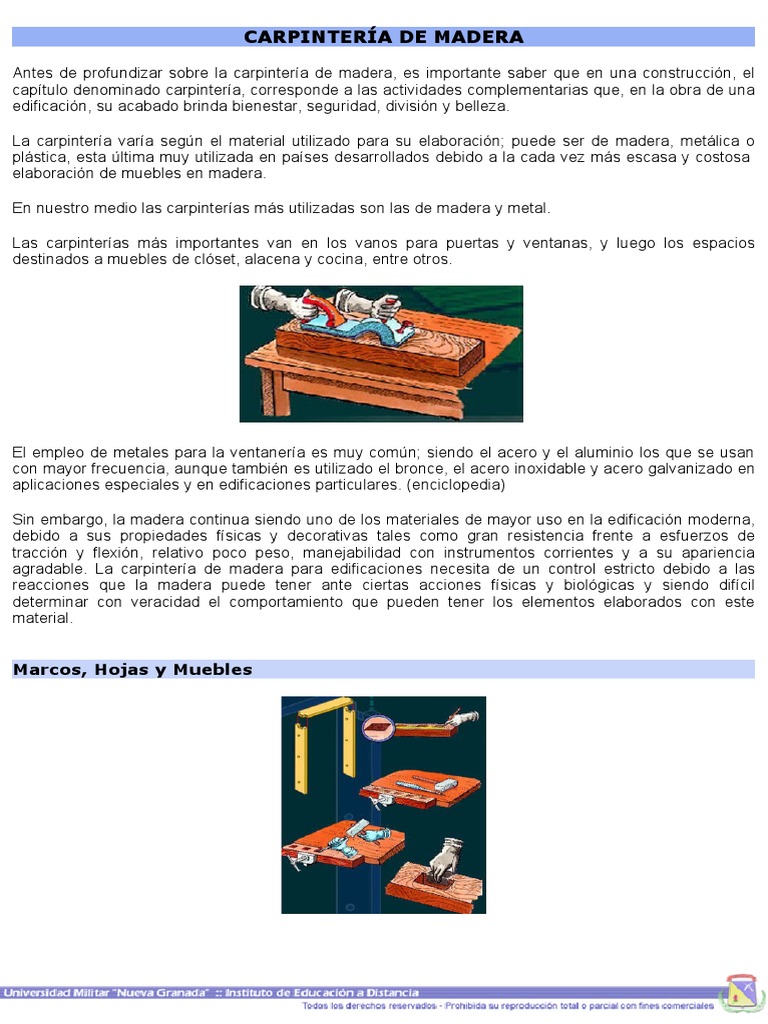 CARPINTERÍA DE MADERA

Antes de profundizar sobre la carpintería de madera, es importante saber que en una construcción, el capítulo denominado carpintería, corresponde a las actividades complementarias que, en la obra de una edificación, su acabado brinda bienestar, seguridad, división y belleza.

La carpintería varía según el material utilizado para su elaboración; puede ser de madera, metálica o plástica, esta última muy utilizada en países desarrollados debido a la cada vez más escasa y costosa elaboración de muebles en madera.

En nuestro medio las carpinterías más utilizadas son las de madera y metal.

Las carpinterías más importantes van en los vanos para puertas y ventanas, y luego los espacios destinados a muebles de clóset, alacena y cocina, entre otros.

El empleo de metales para la ventanería es muy común; siendo el acero y el aluminio los que se usan con mayor frecuencia, aunque también es utilizado el bronce, el acero inoxidable y acero galvanizado en aplicaciones especiales y en edificaciones particulares. (enciclopedia)

Sin embargo, la madera continua siendo uno de los materiales de mayor uso en la edificación moderna, debido a sus propiedades físicas y decorativas tales como gran resistencia frente a esfuerzos de tracción y flexión, relativo poco peso, manejabilidad con instrumentos corrientes y a su apariencia agradable. La carpintería de madera para edificaciones necesita de un control estricto debido a las reacciones que la madera puede tener ante ciertas acciones físicas y biológicas y siendo difícil determinar con veracidad el comportamiento que pueden tener los elementos elaborados con este material.

Marcos, Hojas y Muebles

Universidad Militar "Nueva Granada" :: Instituto de Educación a Distancia
Todos los derechos reservados - Prohibida su reproducción total o parcial con fines comerciales