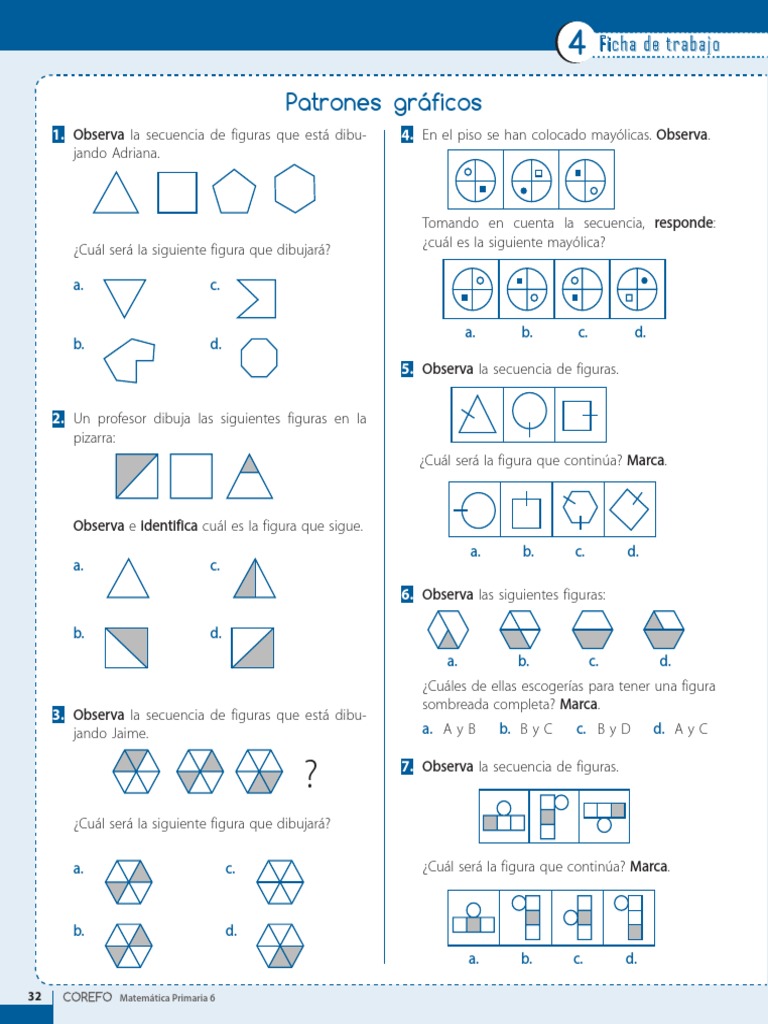 4 Ficha de trabajo

Patrones gráficos

1. Observa la secuencia de figuras que está dibujando Adriana.

¿Cuál será la siguiente figura que dibujará?

a.

c.

b.

d.

2. Un profesor dibuja las siguientes figuras en la pizarra:

Observa e identifica cuál es la figura que sigue.

a.

c.

b.

d.

3. Observa la secuencia de figuras que está dibujando Jaime.

?

¿Cuál será la siguiente figura que dibujará?

a.

c.

b.

d.

4. En el piso se han colocado mayólicas. Observa.

Tomando en cuenta la secuencia, responde: ¿cuál es la siguiente mayólica?

a. b. c. d.

5. Observa la secuencia de figuras.

¿Cuál será la figura que continúa? Marca.

a. b. c. d.

6. Observa las siguientes figuras:

a. b. c. d.

¿Cuáles de ellas escogerías para tener una figura sombreada completa? Marca.

a. A y B b. B y C c. B y D d. A y C

7. Observa la secuencia de figuras.

¿Cuál será la figura que continúa? Marca.

a. b. c. d.

32 COREFO Matemática Primaria 6