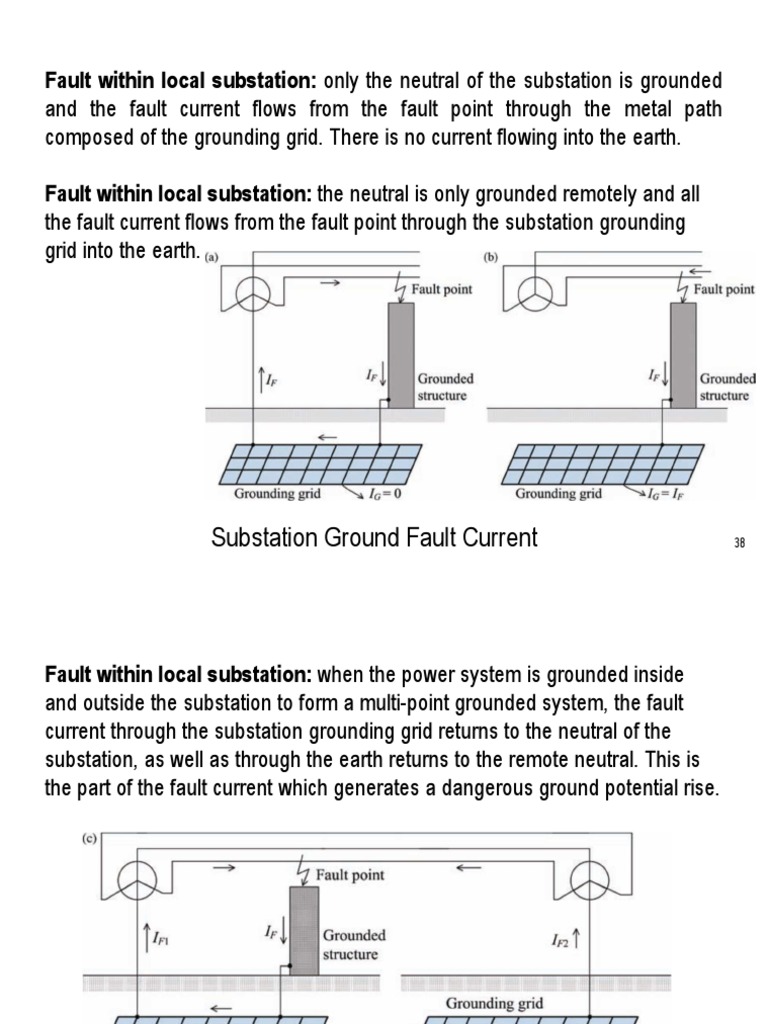 **Fault within local substation:** only the neutral of the substation is grounded and the fault current flows from the fault point through the metal path composed of the grounding grid. There is no current flowing into the earth.

**Fault within local substation:** the neutral is only grounded remotely and all the fault current flows from the fault point through the substation grounding grid into the earth.

(a)

Fault point

$I_F$

$I_F$

Grounded structure

Grounding grid

$I_G=0$

(b)

Fault point

$I_F$

Grounded structure

Grounding grid

$I_G=I_F$

Substation Ground Fault Current

38

**Fault within local substation:** when the power system is grounded inside and outside the substation to form a multi-point grounded system, the fault current through the substation grounding grid returns to the neutral of the substation, as well as through the earth returns to the remote neutral. This is the part of the fault current which generates a dangerous ground potential rise.

(c)

Fault point

$I_{F1}$

$I_F$

Grounded structure

$I_{F2}$

Grounding grid