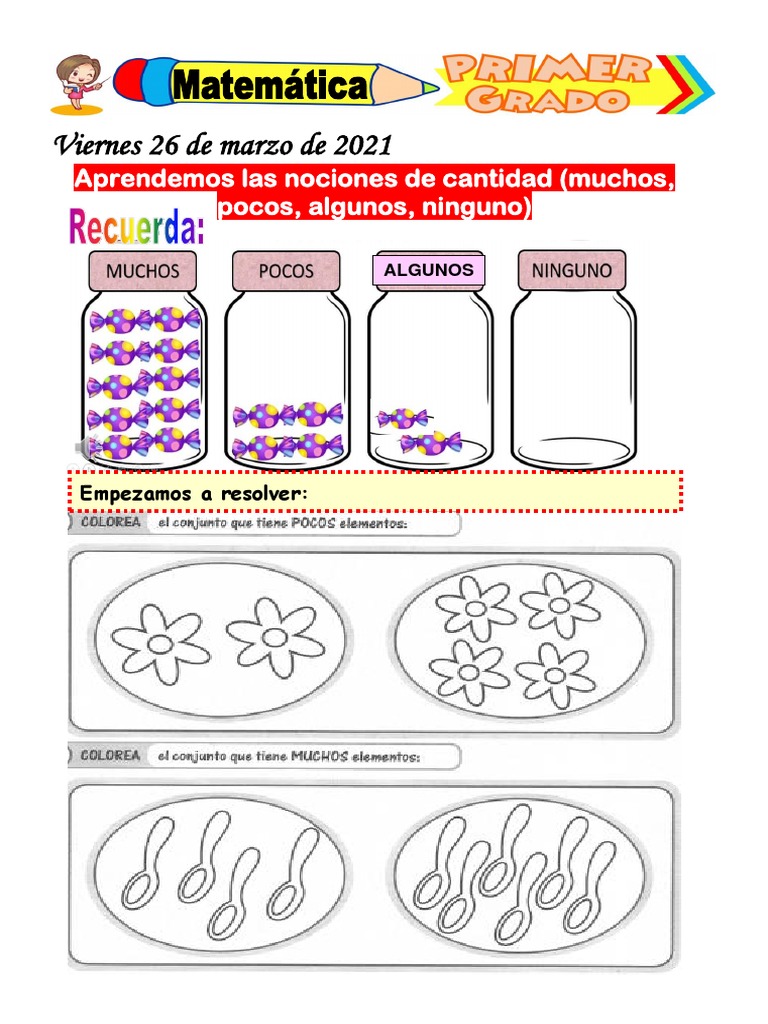 Matemática

PRIMER GRADO

Viernes 26 de marzo de 2021

Aprendemos las nociones de cantidad (muchos, pocos, algunos, ninguno)

Recuerda:

MUCHOS

POCOS

ALGUNOS

NINGUNO

Empezamos a resolver:

COLOREA el conjunto que tiene POCOS elementos:

COLOREA el conjunto que tiene MUCHOS elementos: