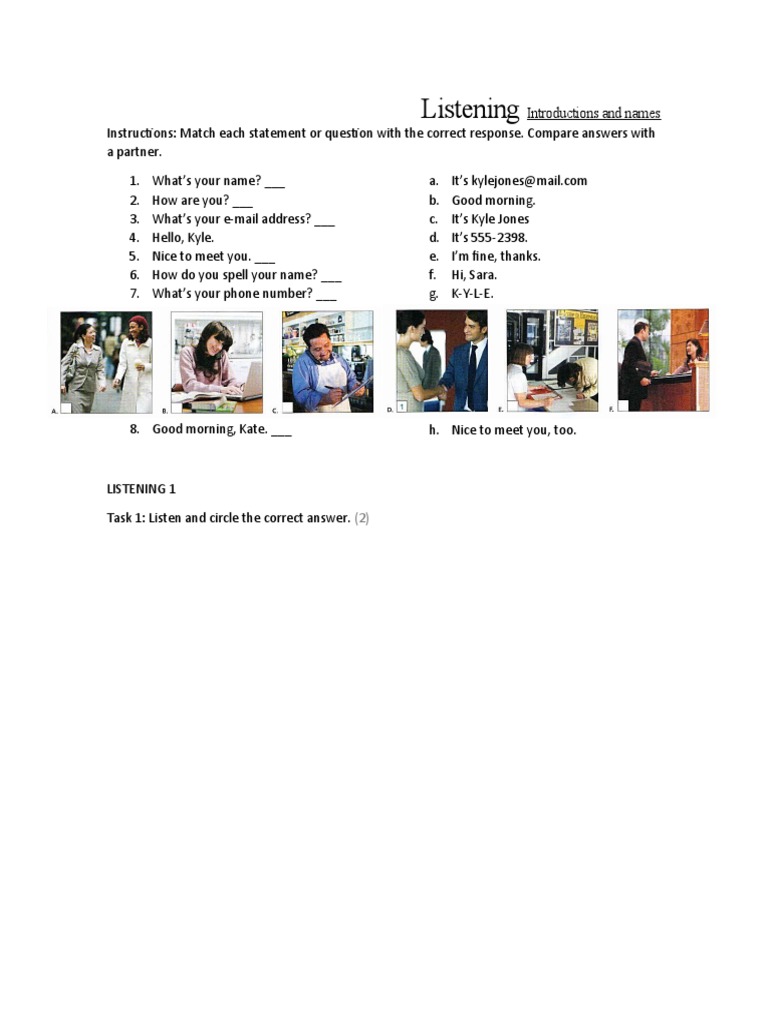 Listening Introductions and names

Instructions: Match each statement or question with the correct response. Compare answers with a partner.

1. What's your name? ___
2. How are you? ___
3. What's your e-mail address? ___
4. Hello, Kyle.
5. Nice to meet you. ___
6. How do you spell your name? ___
7. What's your phone number? ___

a. It's kylejones@mail.com
b. Good morning.
c. It's Kyle Jones
d. It's 555-2398.
e. I'm fine, thanks.
f. Hi, Sara.
g. K-Y-L-E.

A. B. C. D. 1 E. F.

8. Good morning, Kate. ___

h. Nice to meet you, too.

LISTENING 1

Task 1: Listen and circle the correct answer. (2)