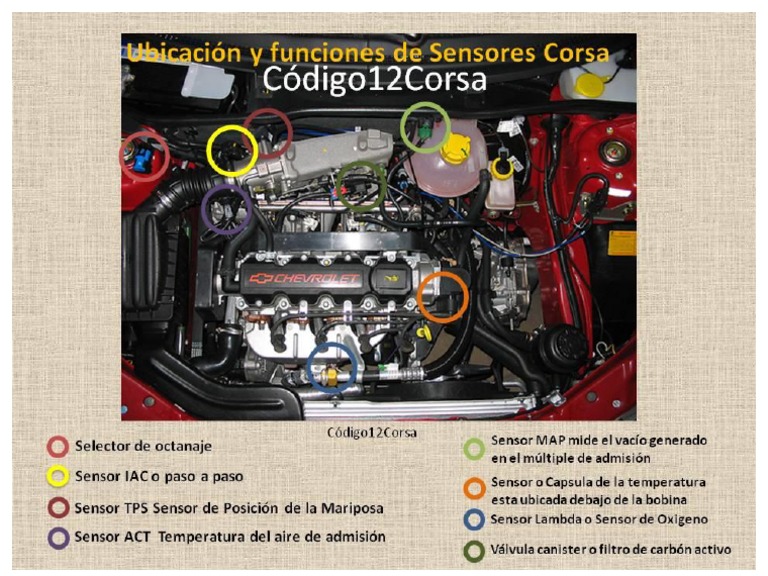 Ubicación y funciones de Sensores Corsa
Código12Corsa

CHEVROLET

Código12Corsa

Selector de octanaje

Sensor IAC o paso a paso

Sensor TPS Sensor de Posición de la Mariposa

Sensor ACT Temperatura del aire de admisión

Sensor MAP mide el vacío generado en el múltiple de admisión

Sensor o Capsula de la temperatura esta ubicada debajo de la bobina

Sensor Lambda o Sensor de Oxigeno

Válvula canister o filtro de carbón activo