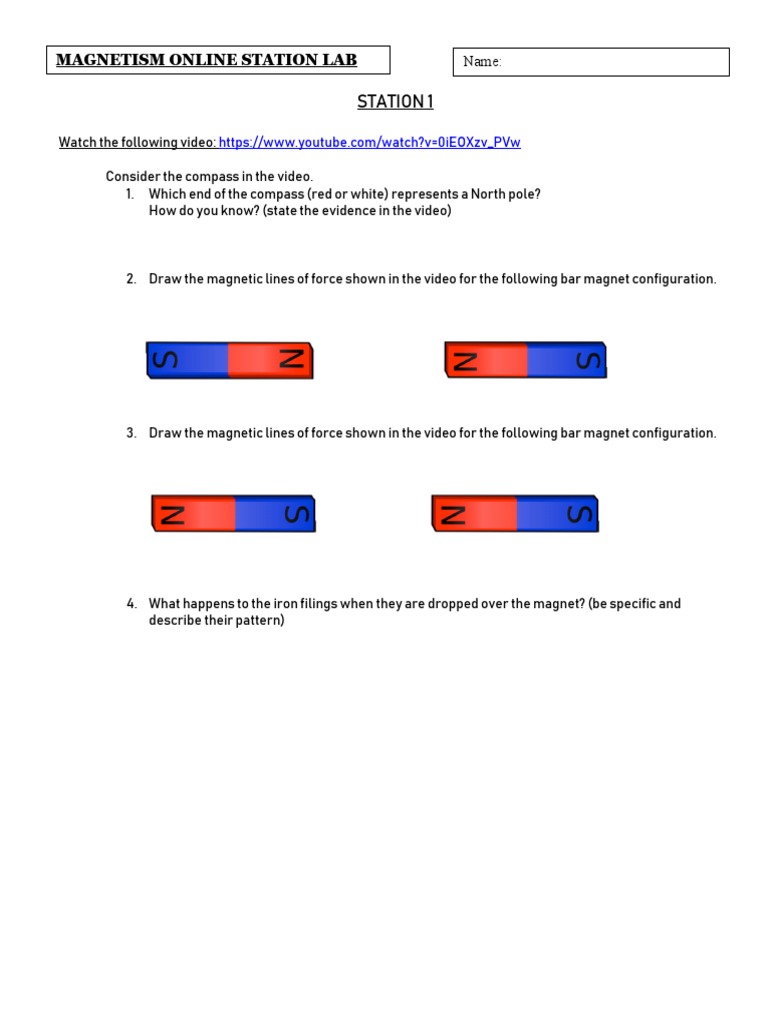 MAGNETISM ONLINE STATION LAB

Name:

STATION 1

Watch the following video: https://www.youtube.com/watch?v=0iEOXzv_PVw

Consider the compass in the video.

1. Which end of the compass (red or white) represents a North pole? How do you know? (state the evidence in the video)

2. Draw the magnetic lines of force shown in the video for the following bar magnet configuration.

S N

N S

3. Draw the magnetic lines of force shown in the video for the following bar magnet configuration.

N S

N S

4. What happens to the iron filings when they are dropped over the magnet? (be specific and describe their pattern)