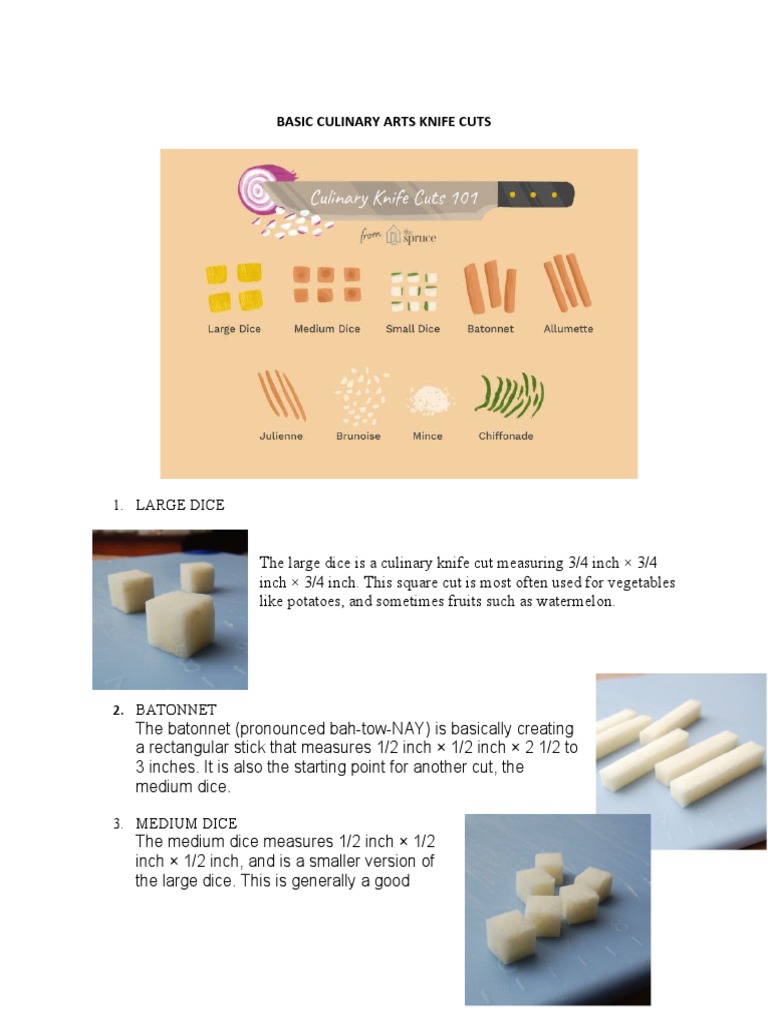 BASIC CULINARY ARTS KNIFE CUTS

Culinary Knife Cuts 101

from the spruce

Large Dice
Medium Dice
Small Dice
Batonnet
Allumette
Julienne
Brunoise
Mince
Chiffonade

1. LARGE DICE

The large dice is a culinary knife cut measuring 3/4 inch × 3/4 inch × 3/4 inch. This square cut is most often used for vegetables like potatoes, and sometimes fruits such as watermelon.

2. BATONNET
The batonnet (pronounced bah-tow-NAY) is basically creating a rectangular stick that measures 1/2 inch × 1/2 inch × 2 1/2 to 3 inches. It is also the starting point for another cut, the medium dice.

3. MEDIUM DICE
The medium dice measures 1/2 inch × 1/2 inch × 1/2 inch, and is a smaller version of the large dice. This is generally a good