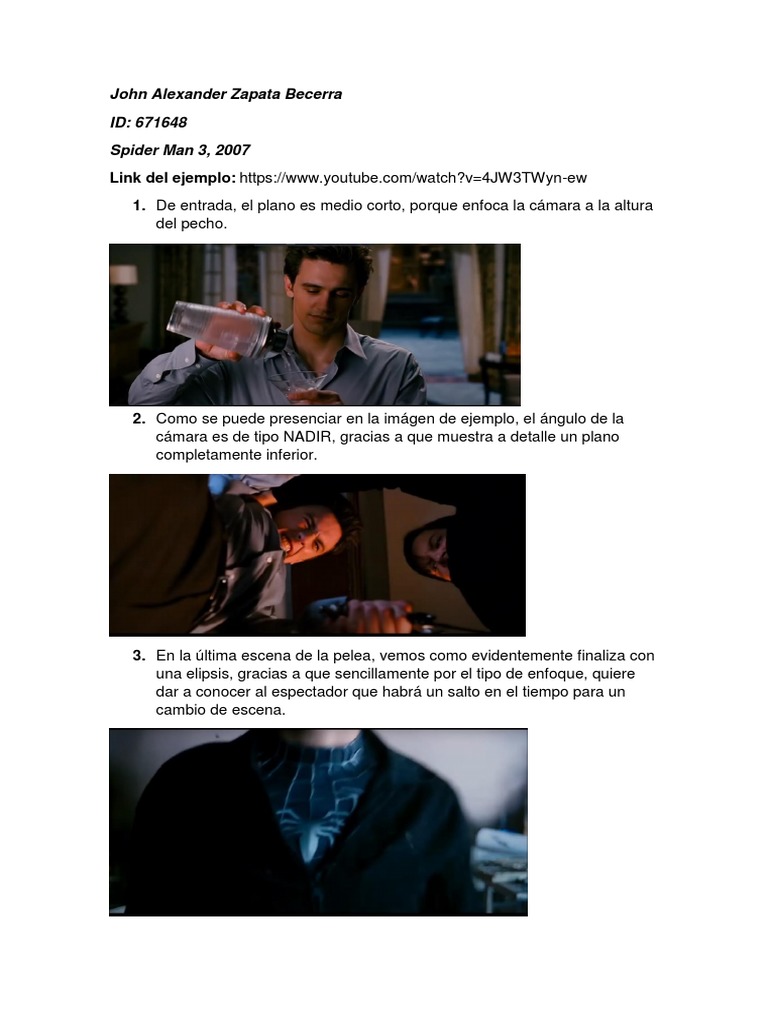 John Alexander Zapata Becerra

ID: 671648

Spider Man 3, 2007

Link del ejemplo: https://www.youtube.com/watch?v=4JW3TWyn-ew

1. De entrada, el plano es medio corto, porque enfoca la cámara a la altura del pecho.

2. Como se puede presenciar en la imágen de ejemplo, el ángulo de la cámara es de tipo NADIR, gracias a que muestra a detalle un plano completamente inferior.

3. En la última escena de la pelea, vemos como evidentemente finaliza con una elipsis, gracias a que sencillamente por el tipo de enfoque, quiere dar a conocer al espectador que habrá un salto en el tiempo para un cambio de escena.