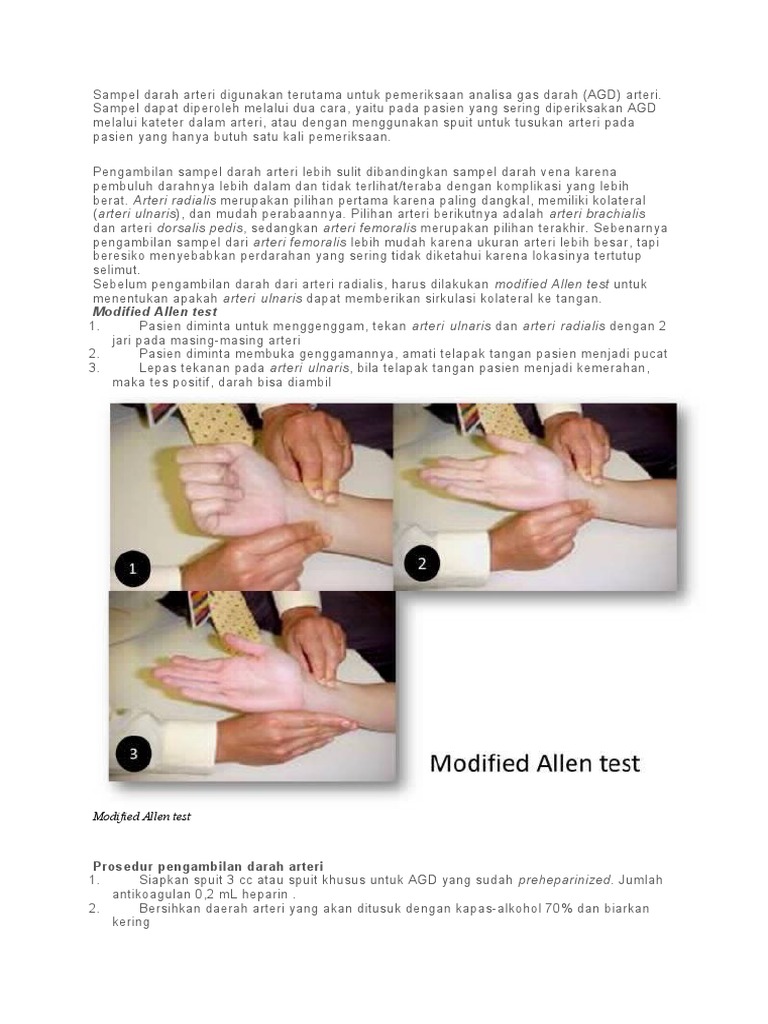 Sampel darah arteri digunakan terutama untuk pemeriksaan analisa gas darah (AGD) arteri. Sampel dapat diperoleh melalui dua cara, yaitu pada pasien yang sering diperiksakan AGD melalui kateter dalam arteri, atau dengan menggunakan spuit untuk tusukan arteri pada pasien yang hanya butuh satu kali pemeriksaan.

Pengambilan sampel darah arteri lebih sulit dibandingkan sampel darah vena karena pembuluh darahnya lebih dalam dan tidak terlihat/teraba dengan komplikasi yang lebih berat. Arteri radialis merupakan pilihan pertama karena paling dangkal, memiliki kolateral (arteri ulnaris), dan mudah perabaannya. Pilihan arteri berikutnya adalah arteri brachialis dan arteri dorsalis pedis, sedangkan arteri femoralis merupakan pilihan terakhir. Sebenarnya pengambilan sampel dari arteri femoralis lebih mudah karena ukuran arteri lebih besar, tapi beresiko menyebabkan perdarahan yang sering tidak diketahui karena lokasinya tertutup selimut.
Sebelum pengambilan darah dari arteri radialis, harus dilakukan modified Allen test untuk menentukan apakah arteri ulnaris dapat memberikan sirkulasi kolateral ke tangan.
Modified Allen test
1. Pasien diminta untuk menggenggam, tekan arteri ulnaris dan arteri radialis dengan 2 jari pada masing-masing arteri
2. Pasien diminta membuka genggamannya, amati telapak tangan pasien menjadi pucat
3. Lepas tekanan pada arteri ulnaris, bila telapak tangan pasien menjadi kemerahan, maka tes positif, darah bisa diambil

1
2
3
Modified Allen test

Modified Allen test

Prosedur pengambilan darah arteri
1. Siapkan spuit 3 cc atau spuit khusus untuk AGD yang sudah preheparinized. Jumlah antikoagulan 0,2 mL heparin .
2. Bersihkan daerah arteri yang akan ditusuk dengan kapas-alkohol 70% dan biarkan kering