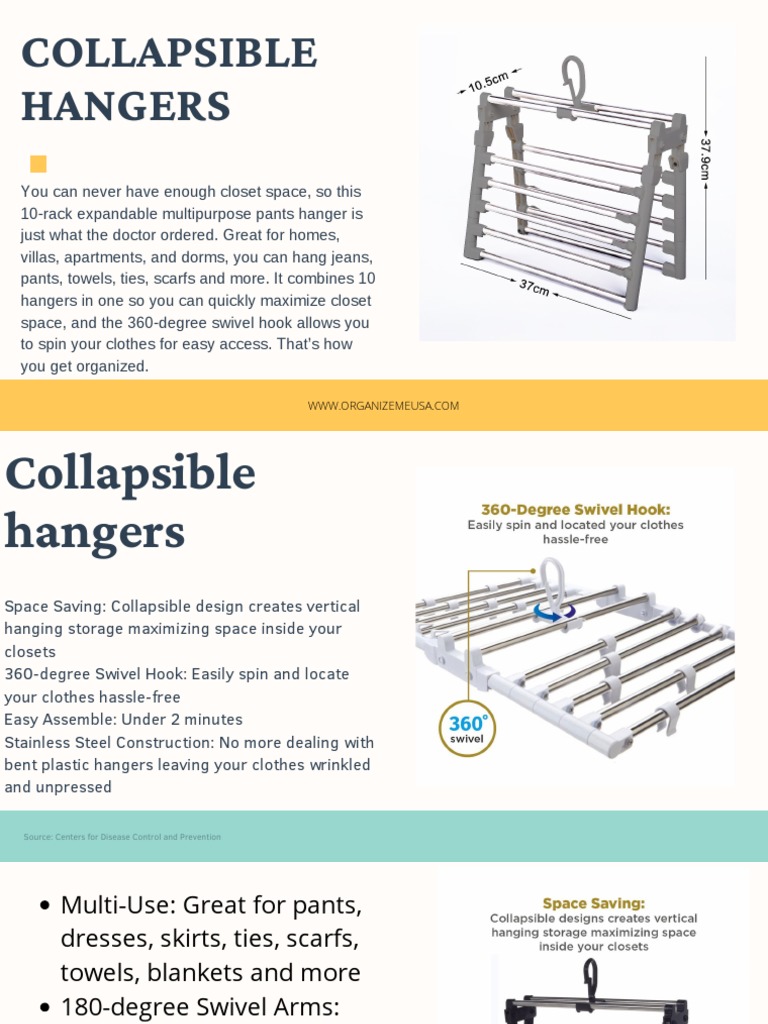 COLLAPSIBLE HANGERS

You can never have enough closet space, so this 10-rack expandable multipurpose pants hanger is just what the doctor ordered. Great for homes, villas, apartments, and dorms, you can hang jeans, pants, towels, ties, scarfs and more. It combines 10 hangers in one so you can quickly maximize closet space, and the 360-degree swivel hook allows you to spin your clothes for easy access. That's how you get organized.

10.5cm

37.9cm

37cm

WWW.ORGANIZEMEUSA.COM

Collapsible hangers

Space Saving: Collapsible design creates vertical hanging storage maximizing space inside your closets
360-degree Swivel Hook: Easily spin and locate your clothes hassle-free
Easy Assemble: Under 2 minutes
Stainless Steel Construction: No more dealing with bent plastic hangers leaving your clothes wrinkled and unpressed

360-Degree Swivel Hook:
Easily spin and located your clothes hassle-free

360°
swivel

Source: Centers for Disease Control and Prevention

- Multi-Use: Great for pants, dresses, skirts, ties, scarfs, towels, blankets and more
- 180-degree Swivel Arms:

Space Saving:
Collapsible designs creates vertical hanging storage maximizing space inside your closets